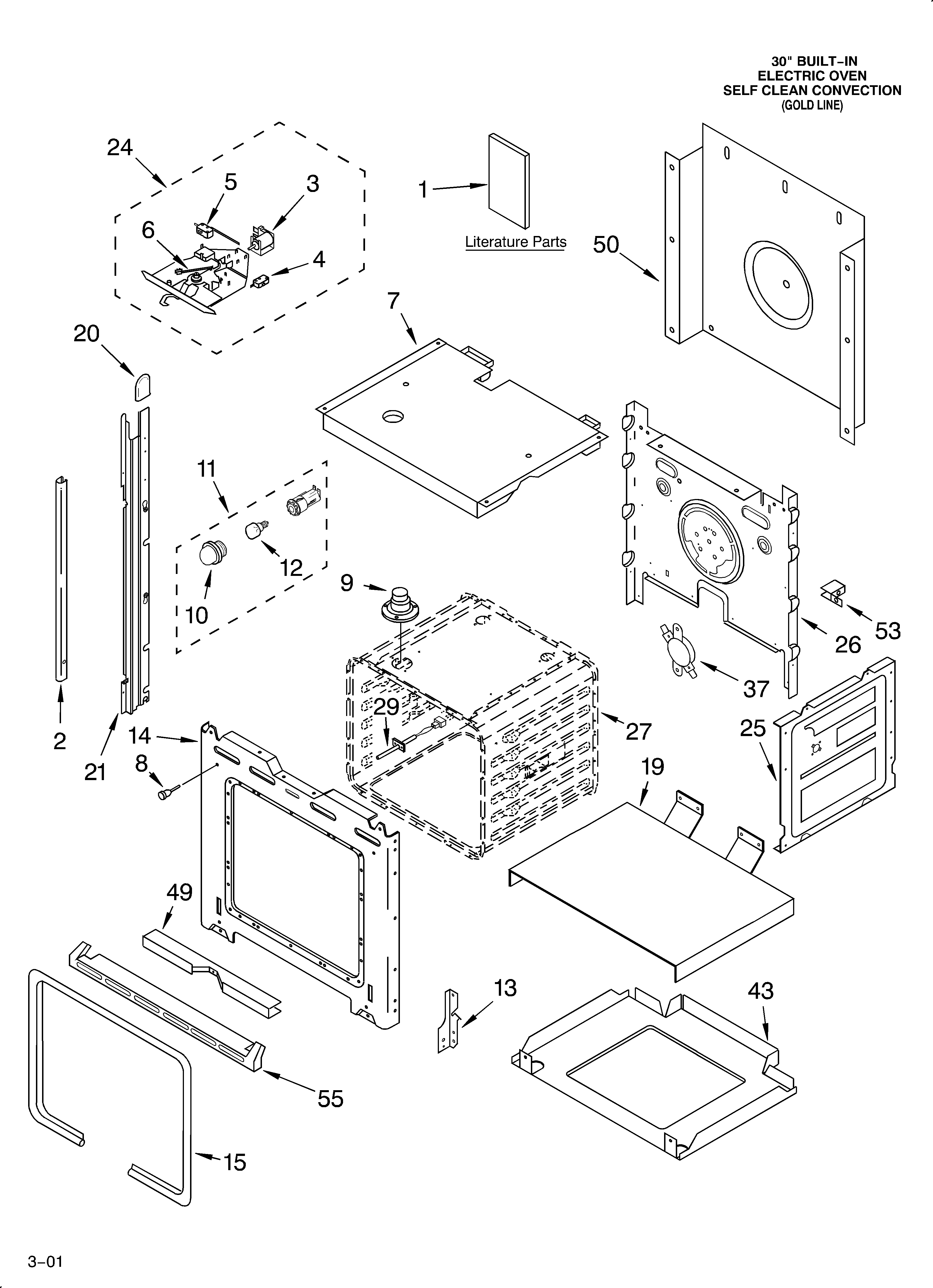 30" BUILT–IN
ELECTRIC OVEN
SELF CLEAN CONVECTION
(GOLD LINE)

24
5
3
6
4
1
Literature Parts
50
7
20
11
12
10
9
53
26
37
2
21
14
8
29
27
25
19
49
13
43
55
15

3–01