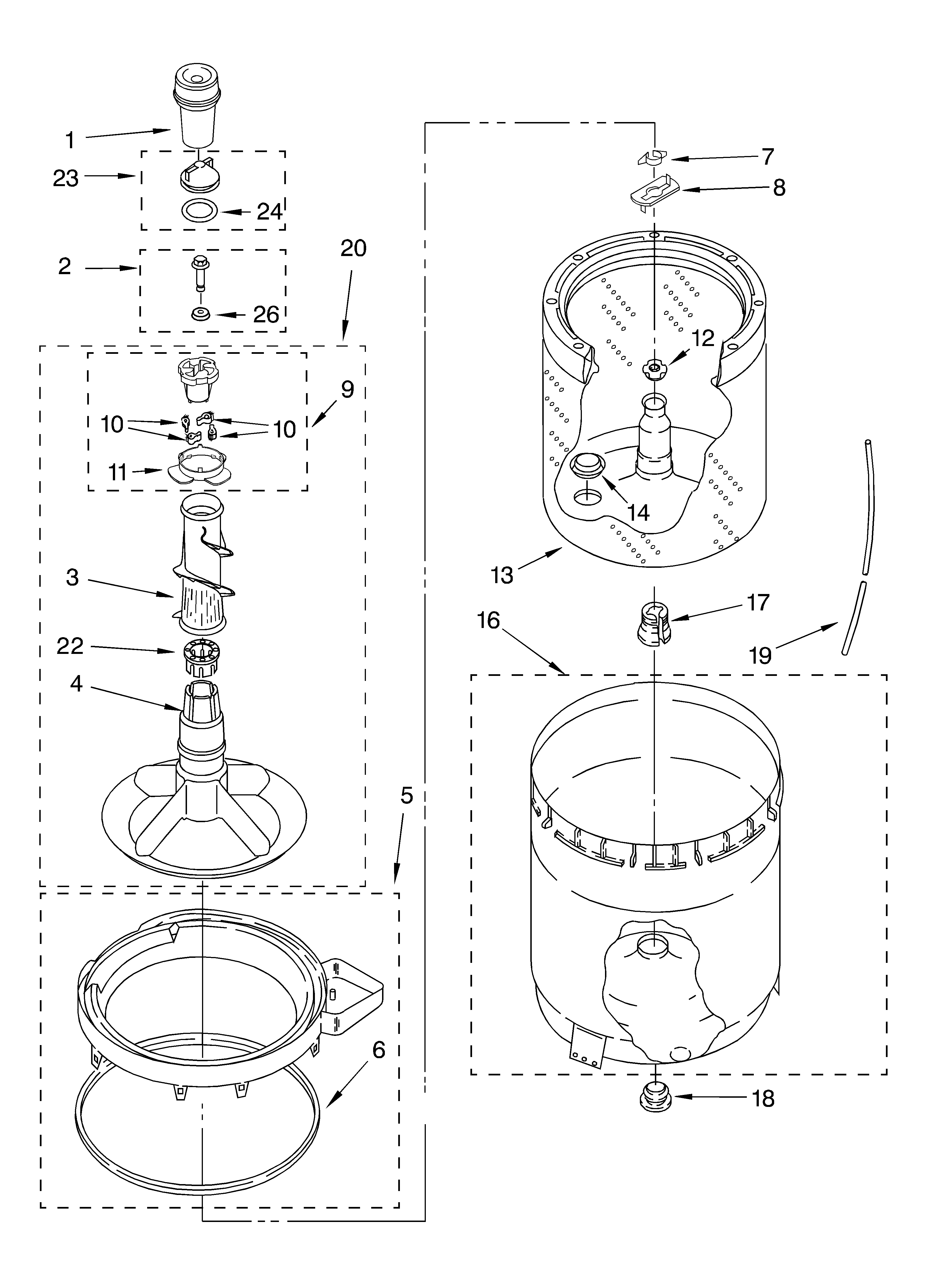 1
23
24
2
26
20
9
10
10
11
3
22
4
5
6
7
8
12
14
13
17
16
19
18