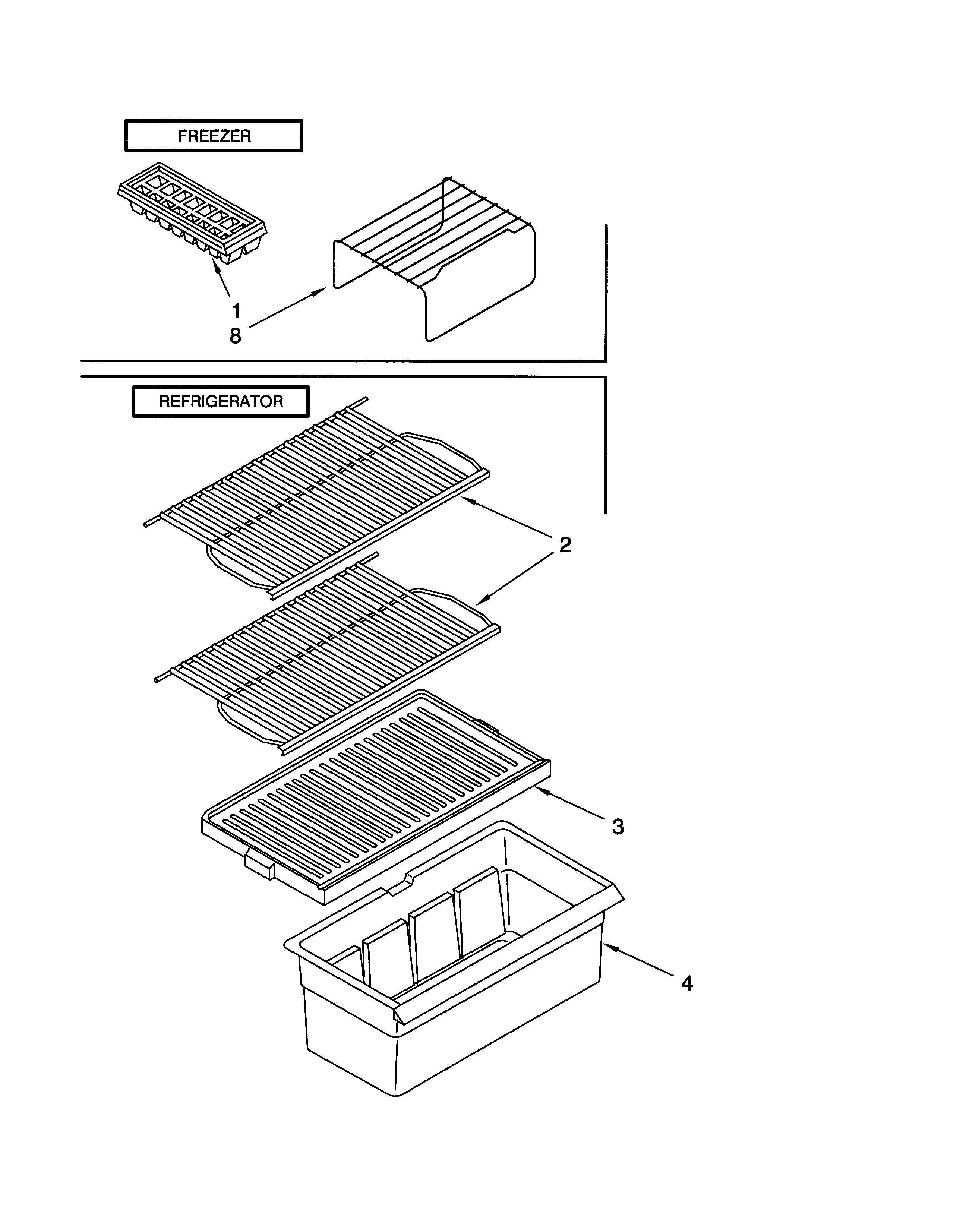 FREEZER

1
8

REFRIGERATOR

2

3

4