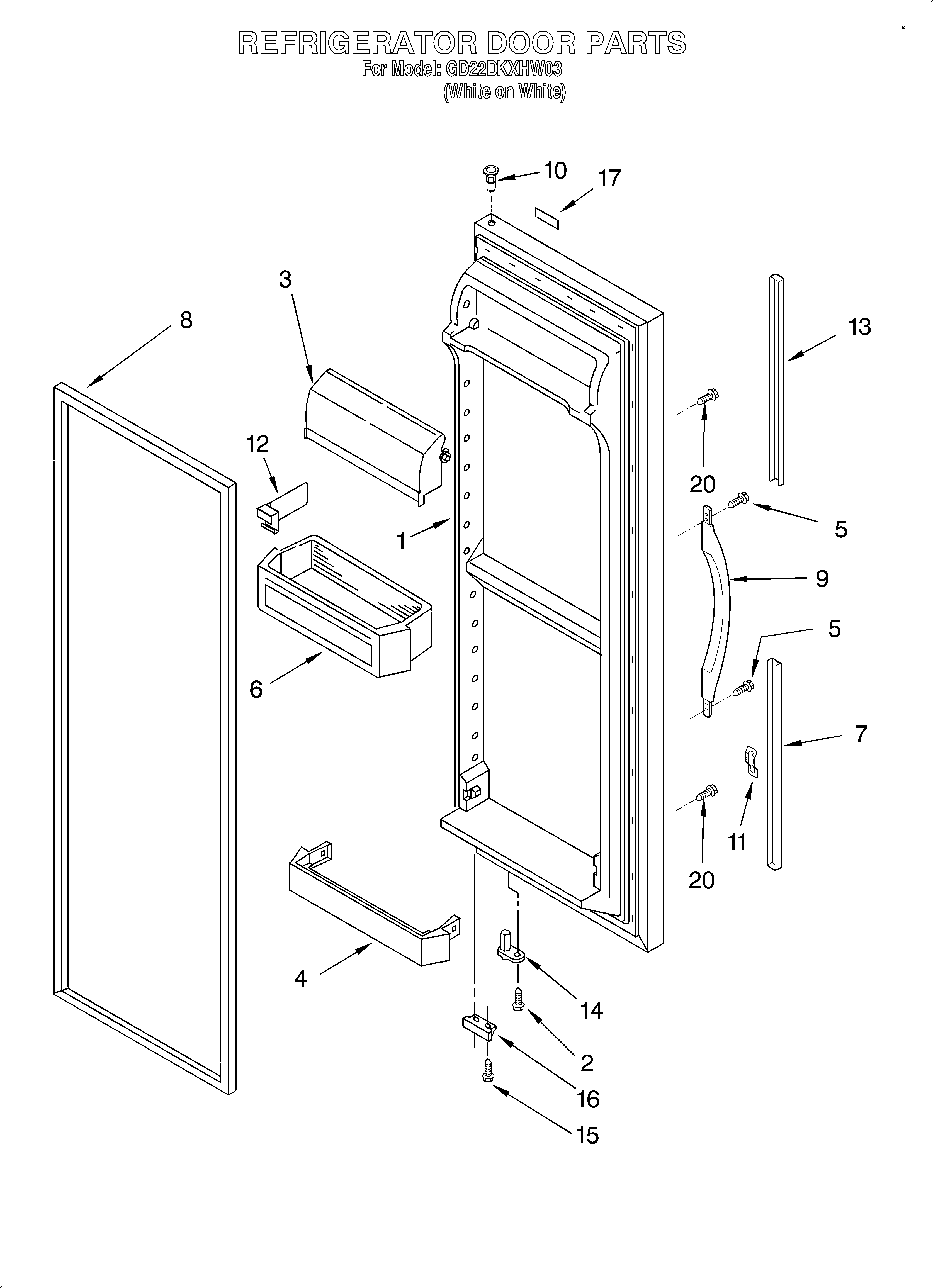 REFRIGERATOR DOOR PARTS
For Model: GD22DKXHW03
(White on White)

10
17
3
8
13
12
20
5
1
9
5
6
7
11
20
4
14
2
16
15