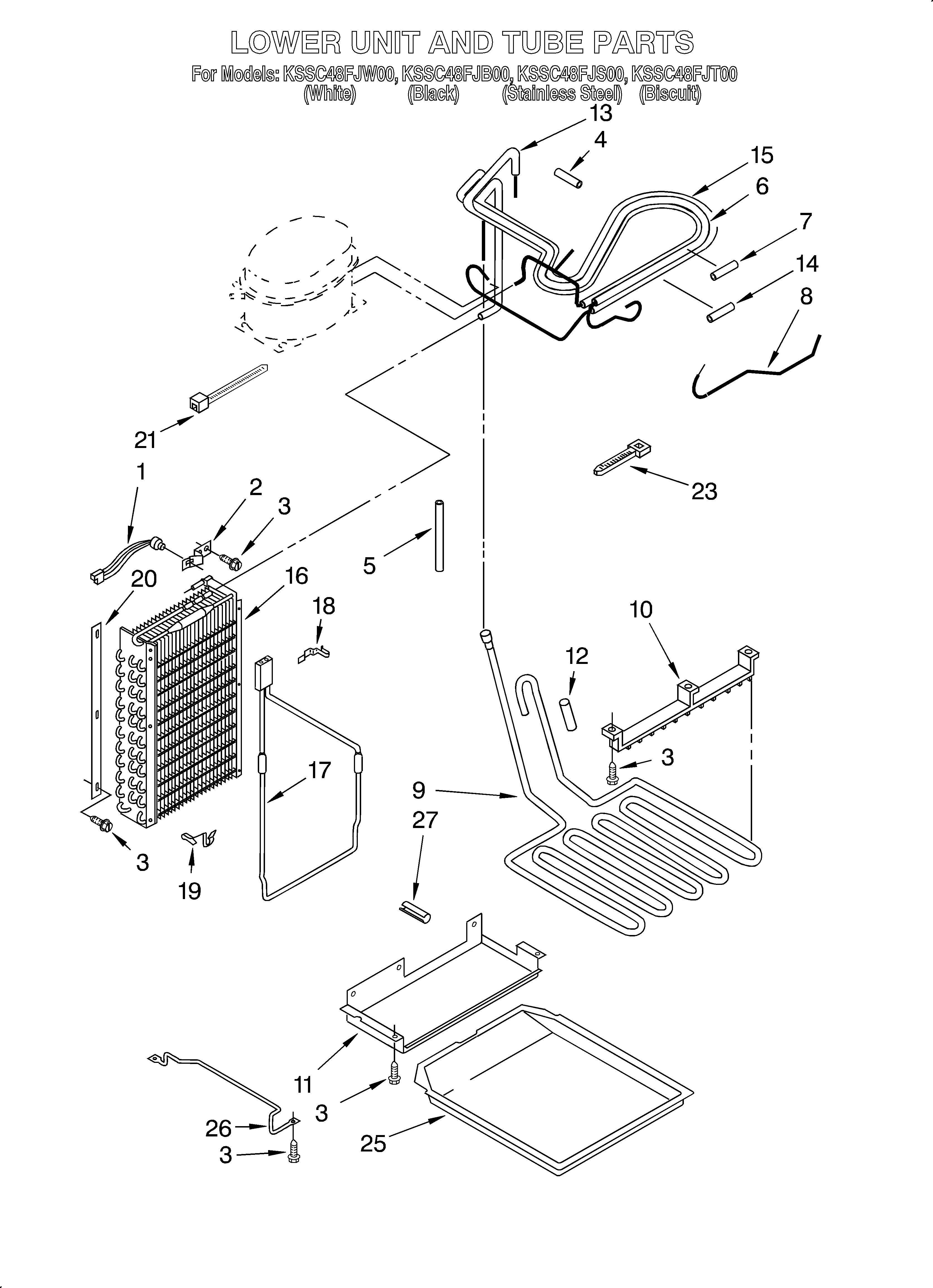 LOWER UNIT AND TUBE PARTS

For Models: KSSC48FJW00, KSSC48FJB00, KSSC48FJS00, KSSC48FJT00
(White) (Black) (Stainless Steel) (Biscuit)

13
4
15
6
7
14
8
21
23
1
2
3
5
20
16
18
10
12
3
17
9
27
3
19
11
3
26
3
25