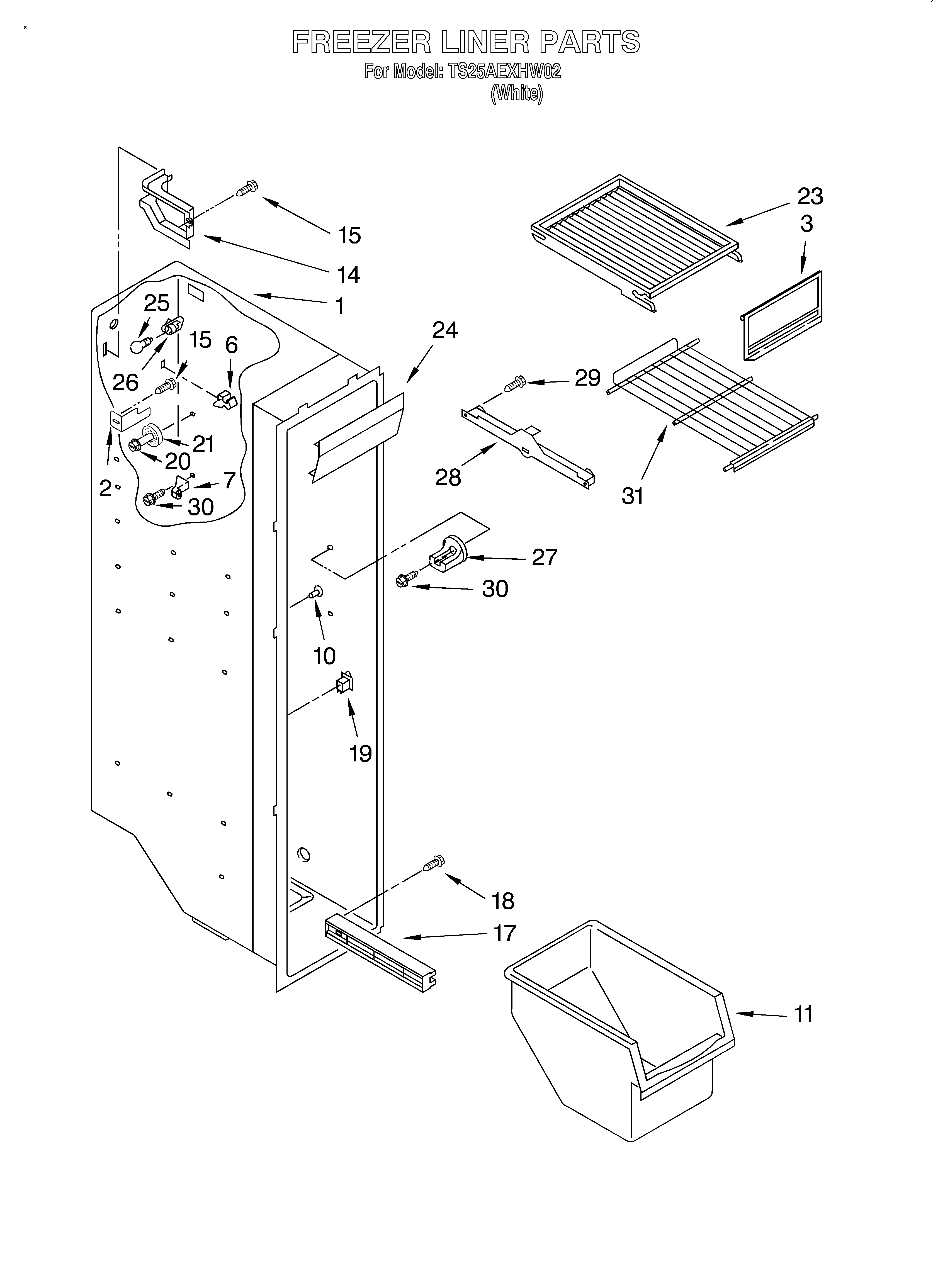 FREEZER LINER PARTS
For Model: TS25AEXHW02
(White)

15
14
1
25
15
6
26
21
20
2
7
30
24
23
3
29
28
31
27
30
10
19
18
17
11