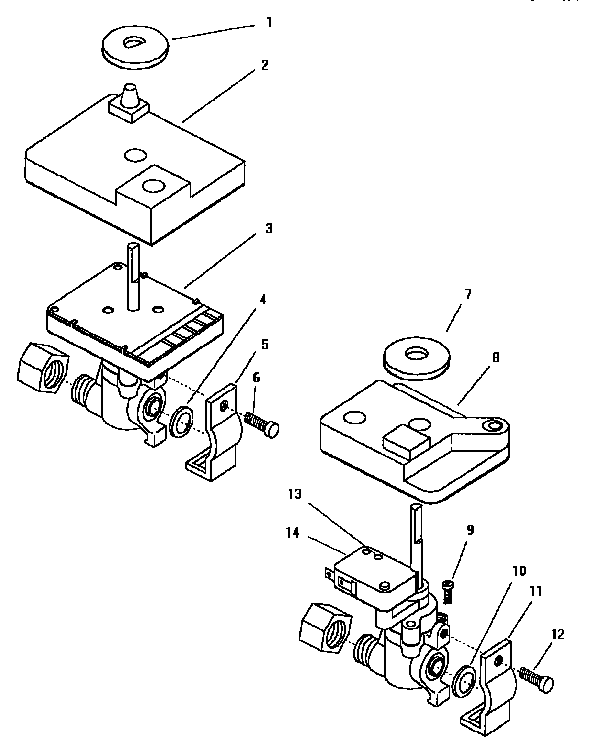 1
2
3
4
5
6
7
8
13
14
9
10
11
12