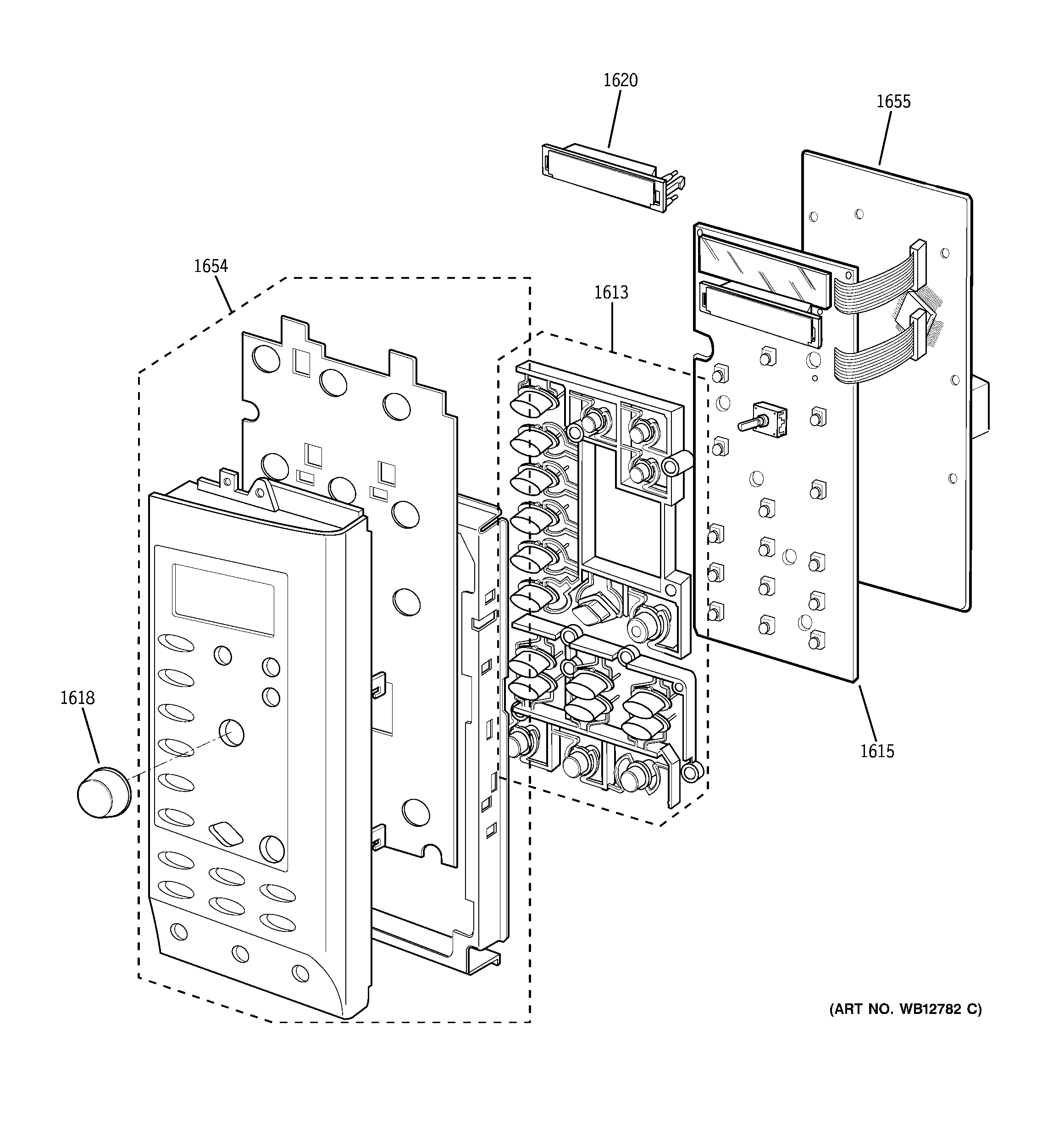 1620

1655

1654

1613

1618

1615

(ART NO. WB12782 C)