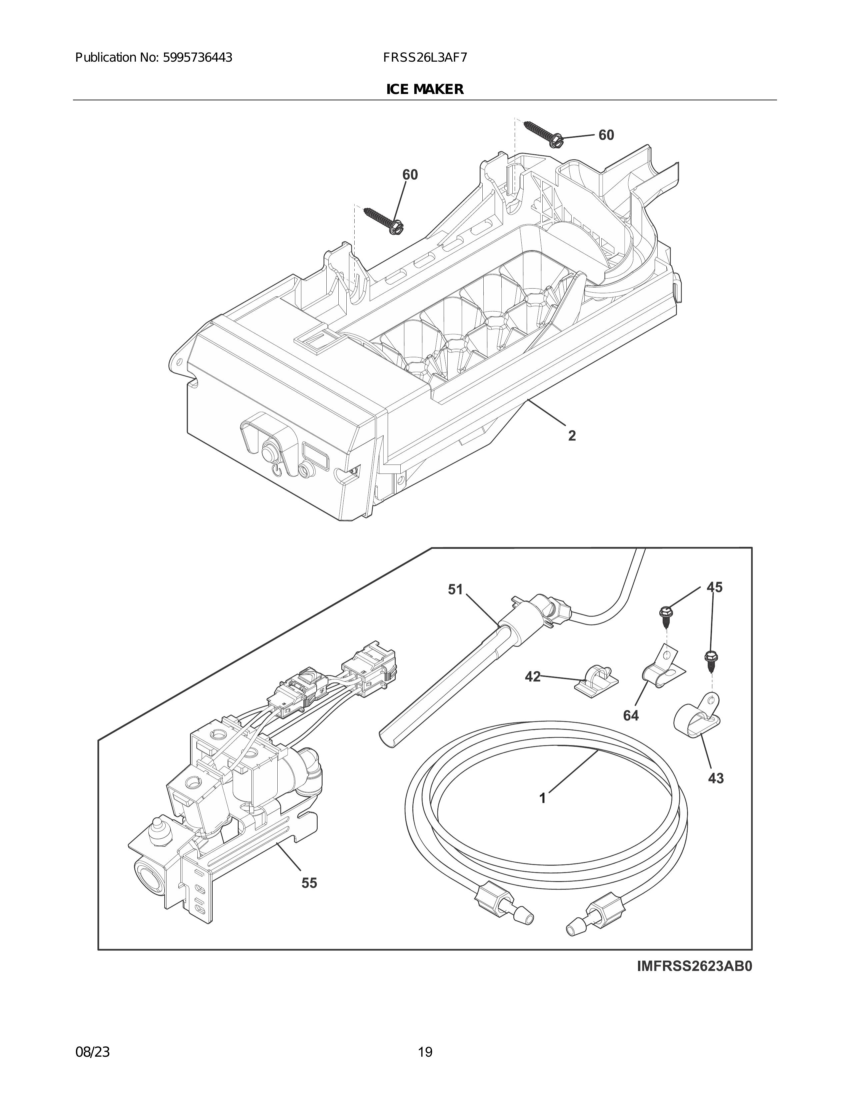 Publication No: 5995736443

FRSS26L3AF7

ICE MAKER

60

60

2

51

45

42

64

43

1

55

IMFRSS2623AB0

08/23

19