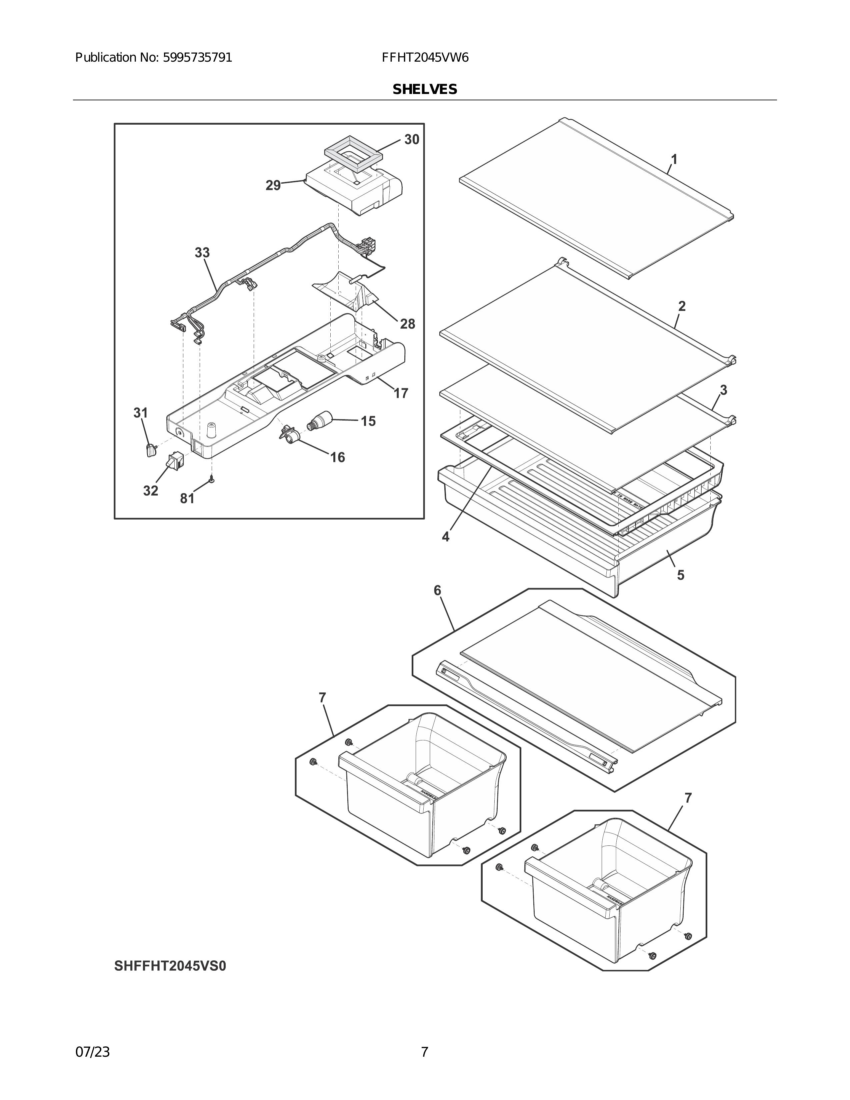 Publication No: 5995735791 FFHT2045VW6

SHELVES

30
29
33
28
17
31
15
16
32
81

1
2
3
4
5
6
7
7

SHFFHT2045VS0

07/23 7