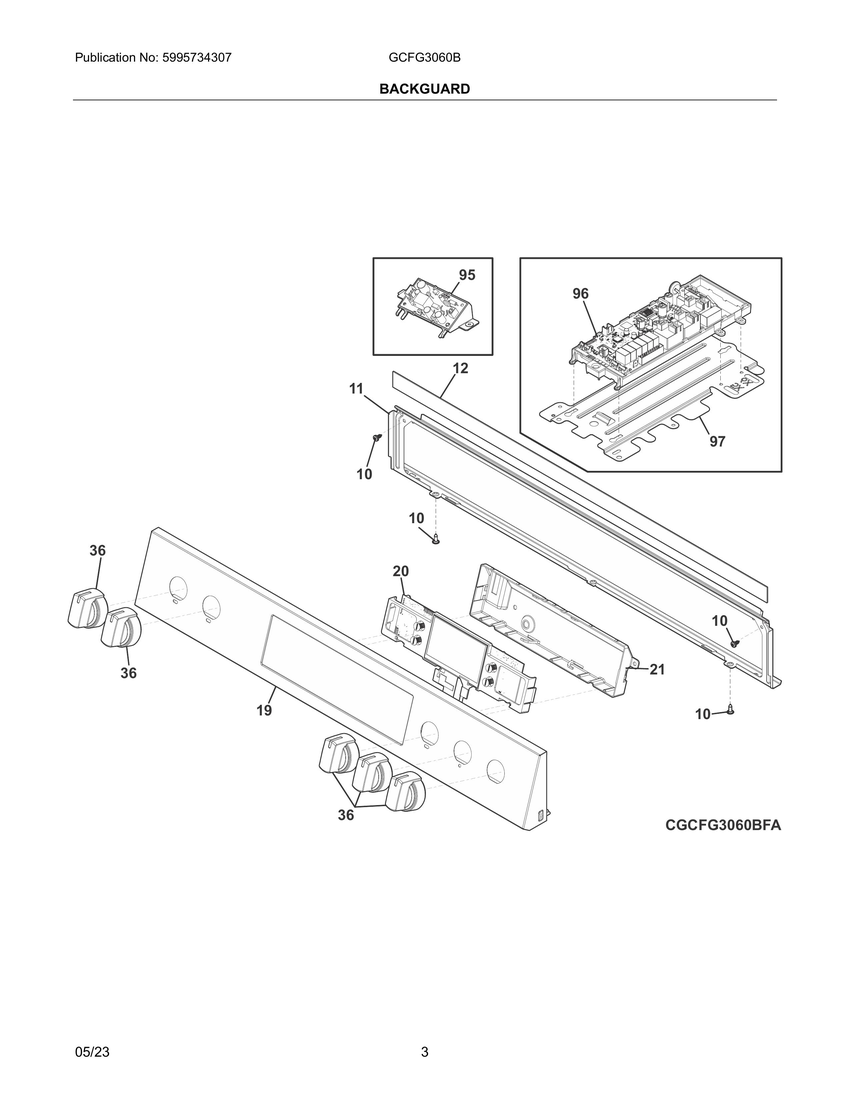 Publication No: 5995734307 GCFG3060B

BACKGUARD

95

96

97

12

11

10

10

36

20

10

21

36

19

10

36

CGCFG3060BFA

05/23 3