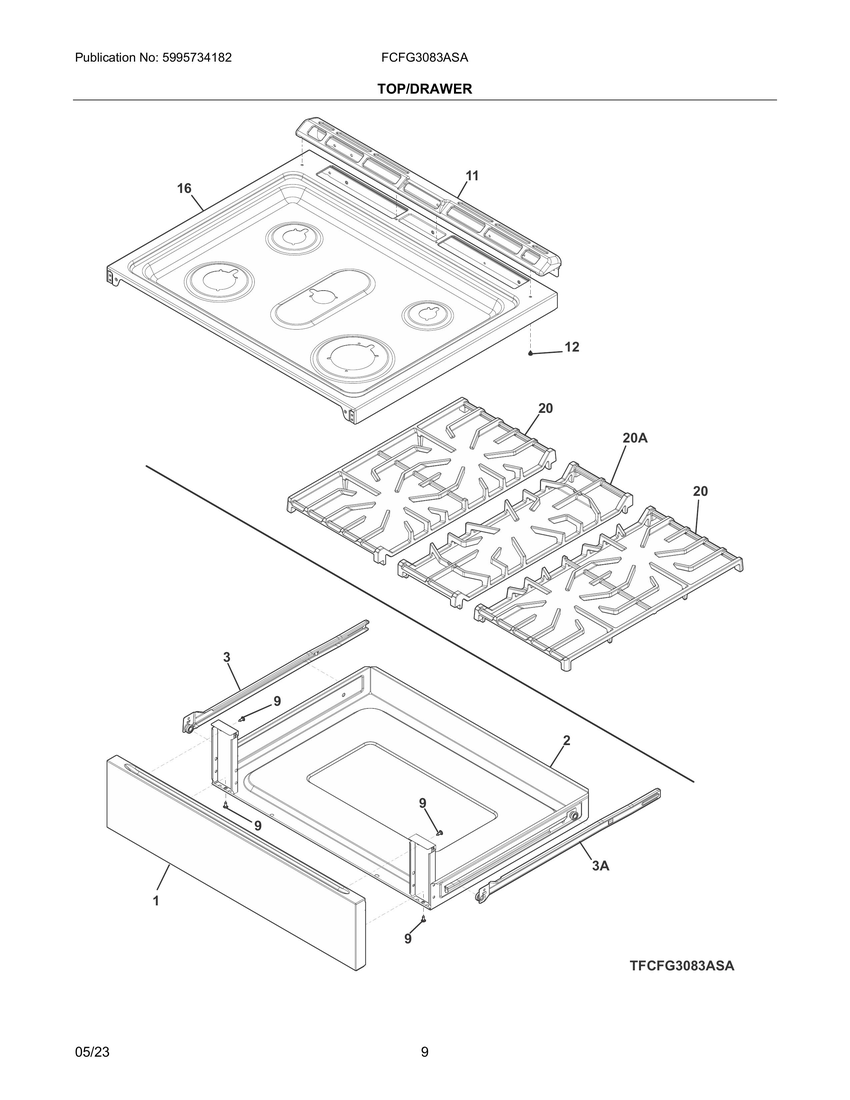 Publication No: 5995734182

FCFG3083ASA

TOP/DRAWER

16

11

12

20

20A

20

3

9

2

9

9

3A

1

9

TFCFG3083ASA

05/23

9