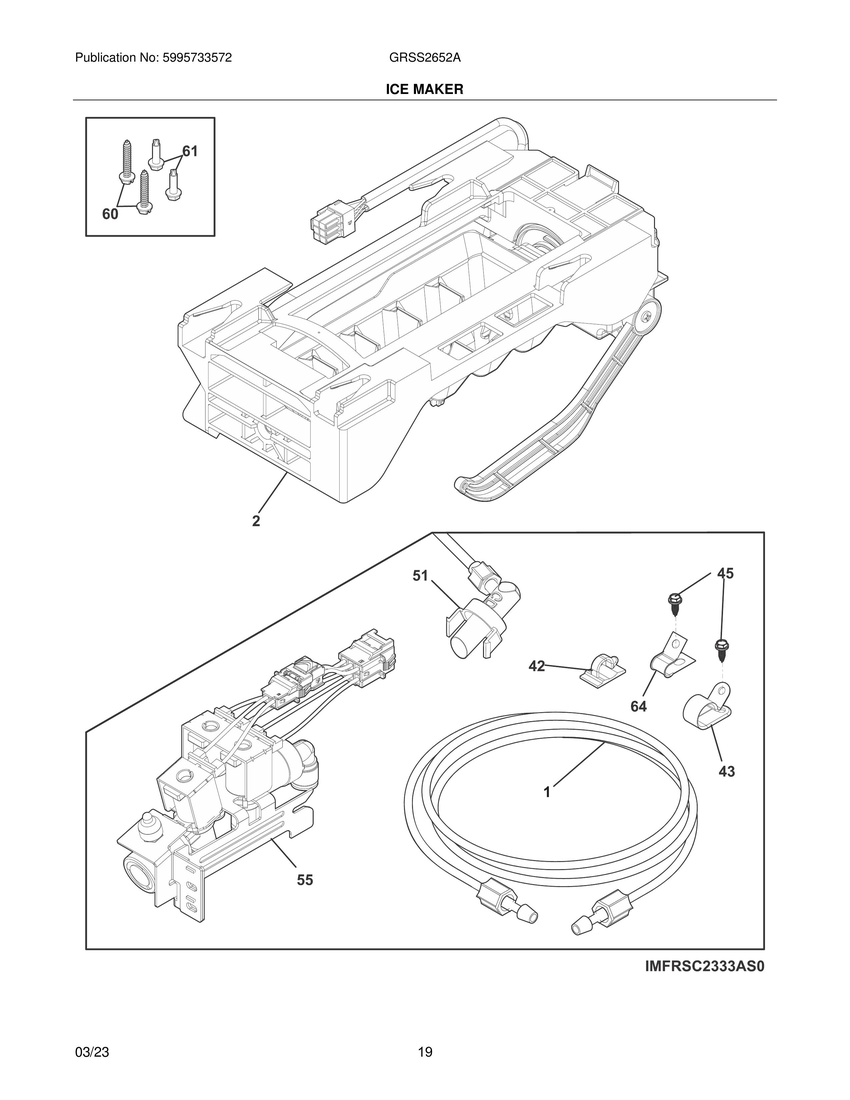 Publication No: 5995733572

GRSS2652A

ICE MAKER

61

60

2

51

45

42

64

43

1

55

IMFRSC2333AS0

03/23

19