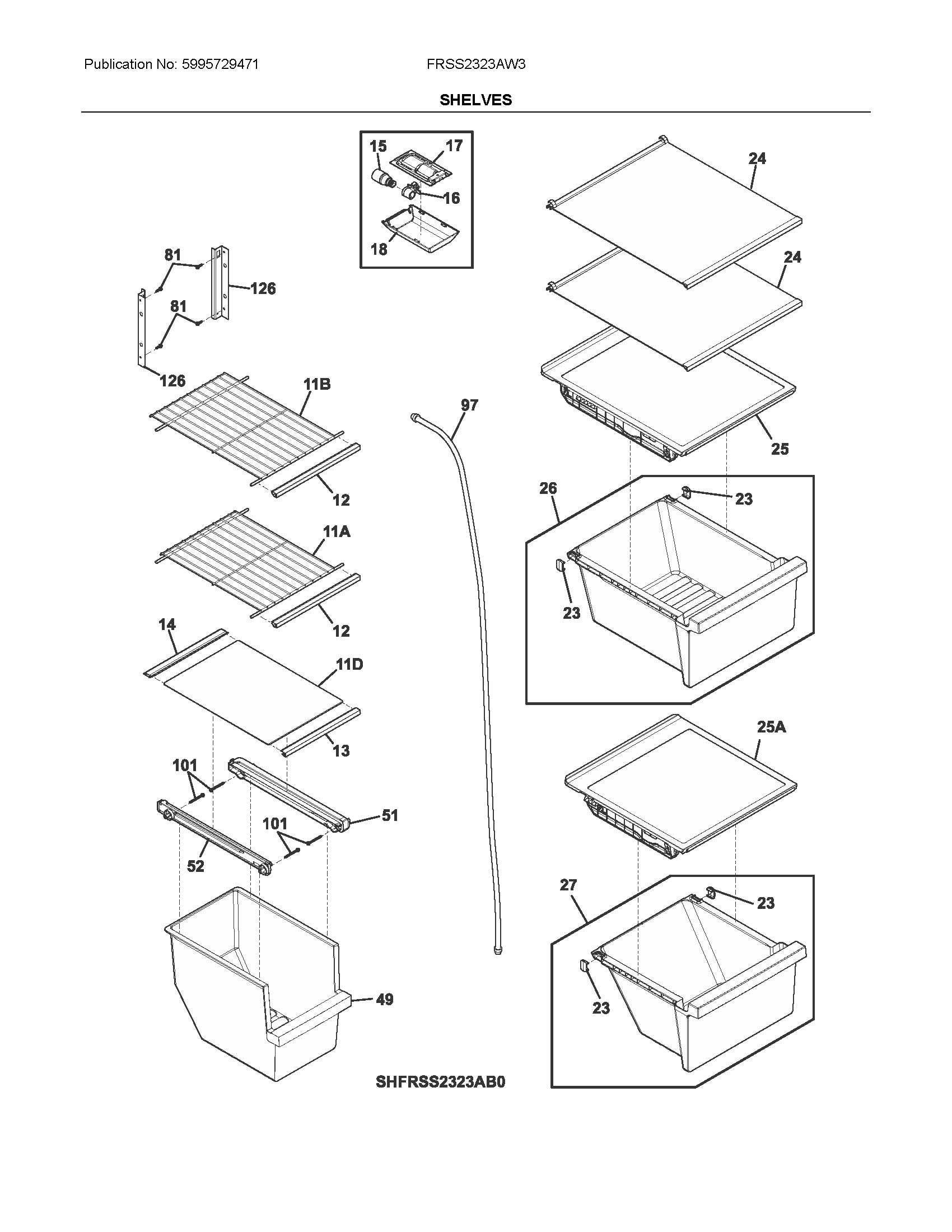 Publication No: 5995729471

FRSS2323AW3

SHELVES

15
17
16
18
24
24
81
126
81
126
11B
97
25
12
26
23
11A
23
12
14
11D
13
25A
101
51
101
52
27
23
23
49
SHFRSS2323AB0