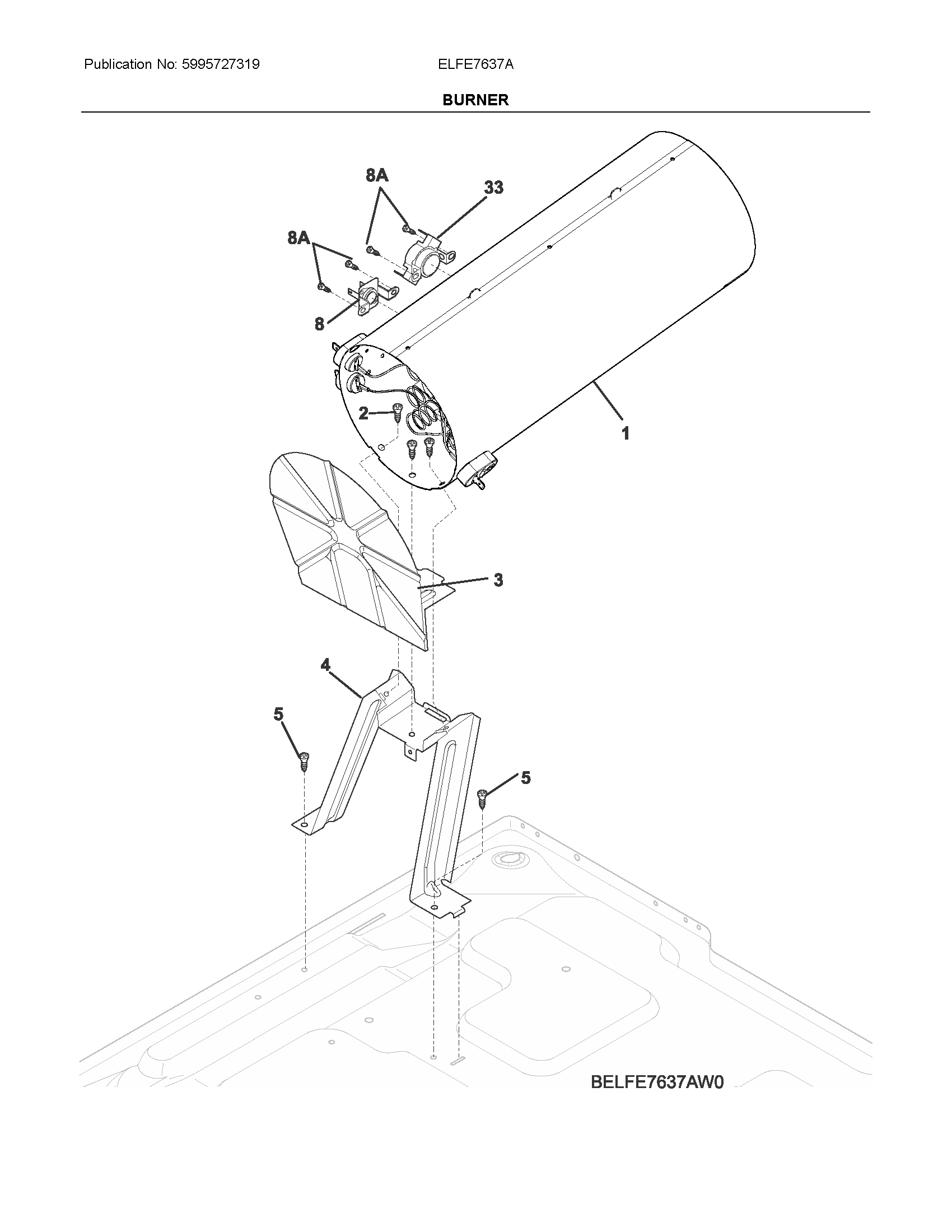 Publication No: 5995727319 ELFE7637A

BURNER

8A
33
8A
8
2
1
3
4
5
5

BELFE7637AW0