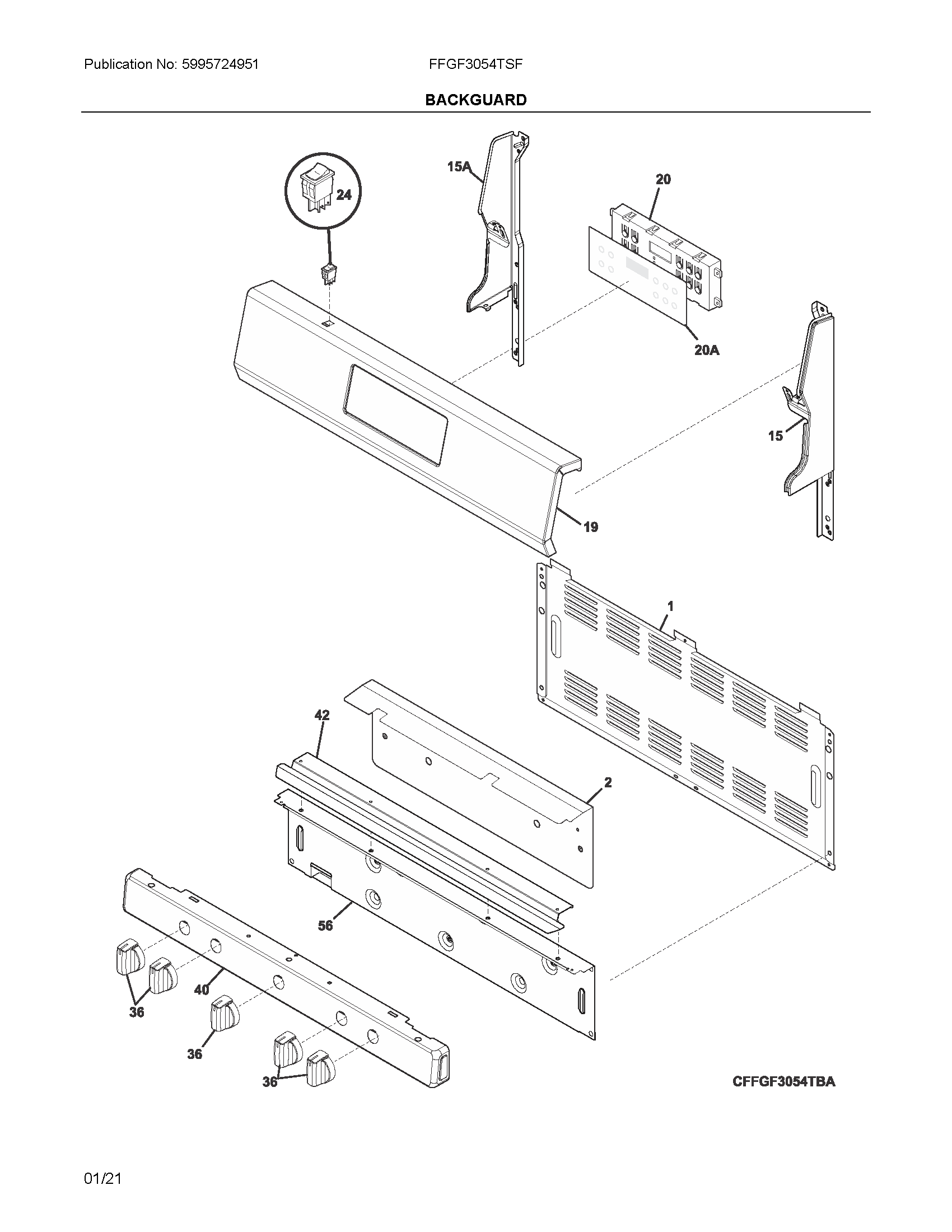 Publication No: 5995724951

FFGF3054TSF

BACKGUARD

24

15A

20

20A

15

19

1

42

2

56

40

36

36

36

CFFGF3054TBA

01/21