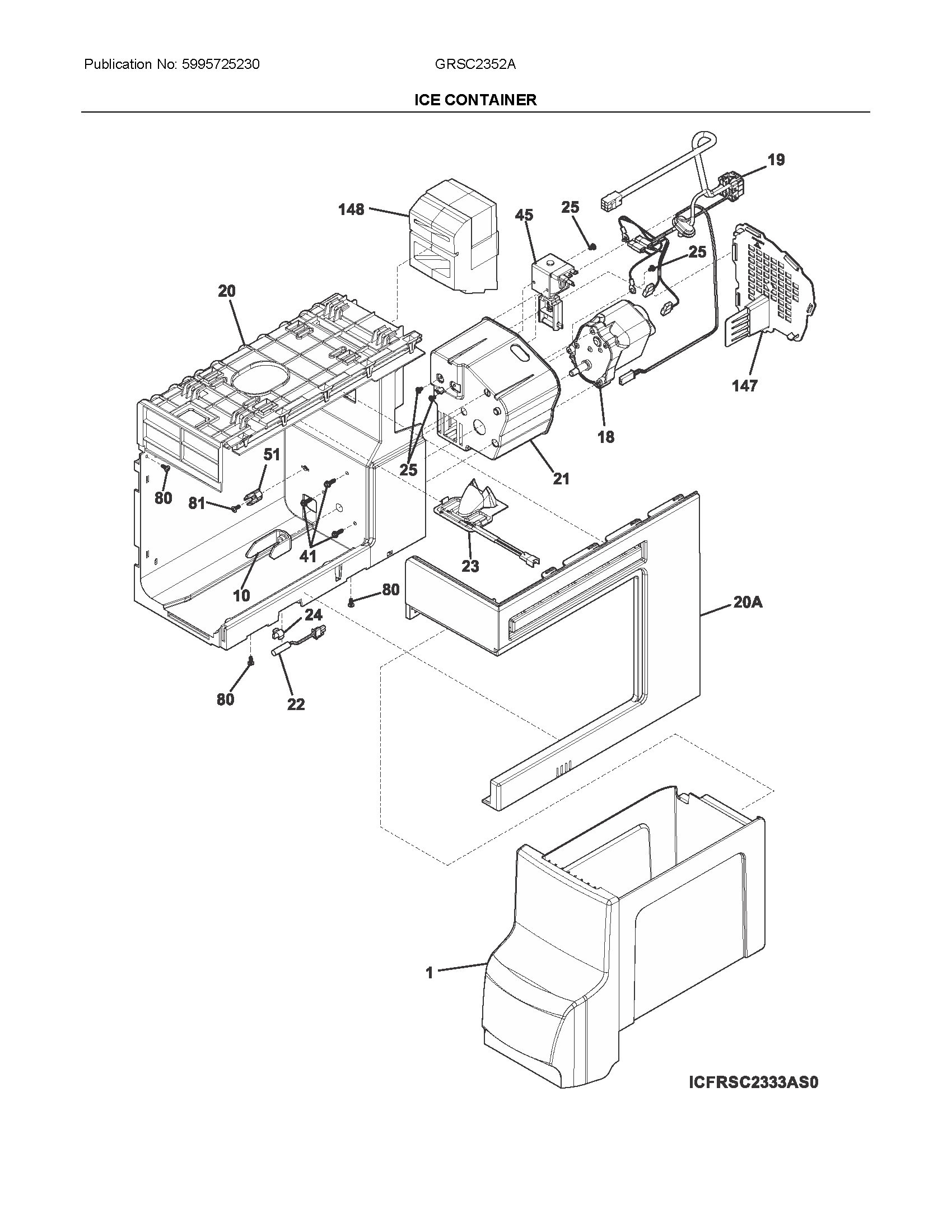 Publication No: 5995725230

GRSC2352A

ICE CONTAINER

19

148

45

25

25

20

147

18

25

21

51

80

81

41

23

10

80

20A

24

80

22

1

ICFRSC2333AS0