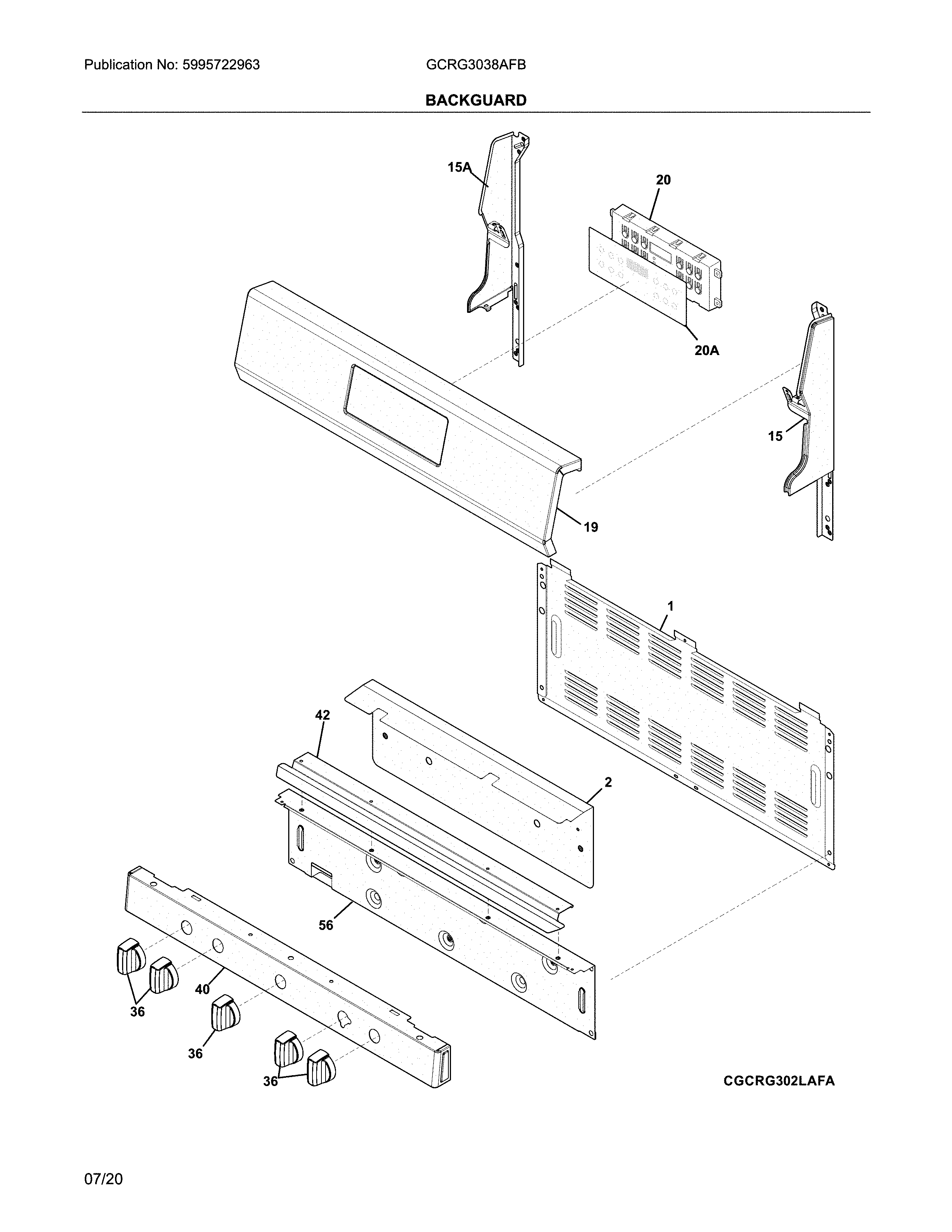 Publication No: 5995722963

GCRG3038AFB

BACKGUARD

15A

20

20A

15

19

1

42

2

56

40

36

36

36

CGCRG302LAFA

07/20