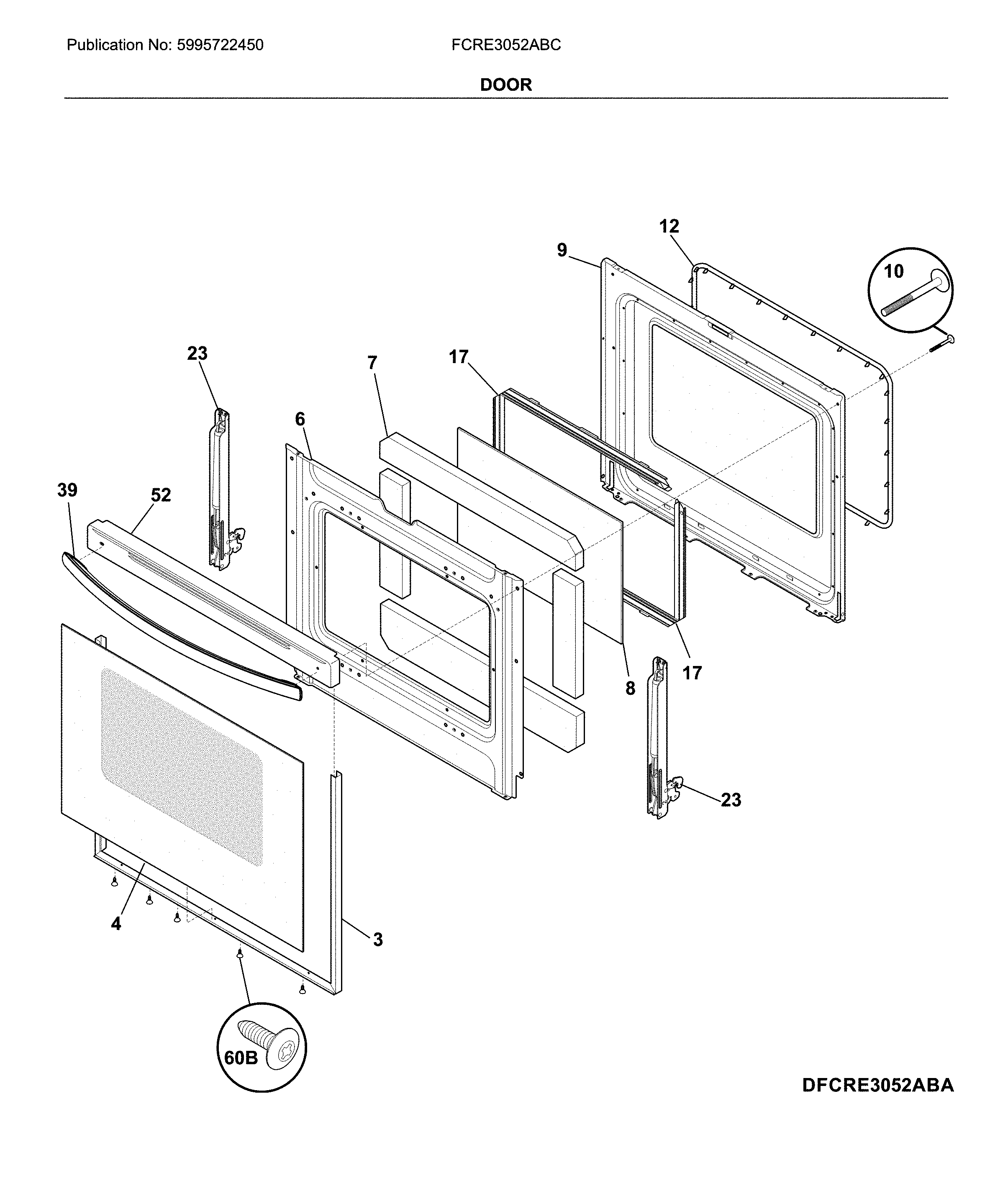 Publication No: 5995722450

FCRE3052ABC

DOOR

12
9
10
23
7
17
6
39
52
8
17
23
4
3
60B

DFCRE3052ABA