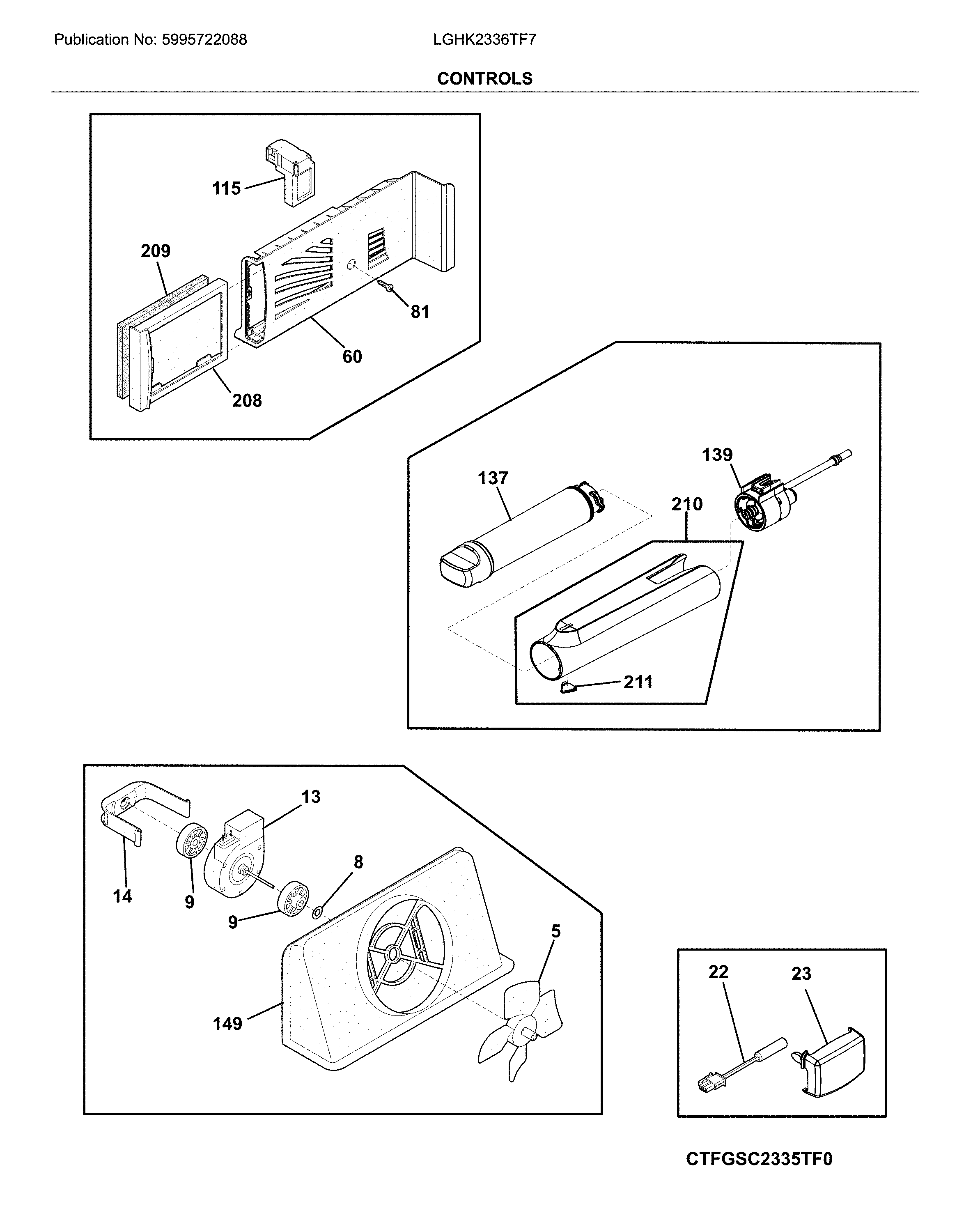 Publication No: 5995722088

LGHK2336TF7

CONTROLS

115

209

81

60

208

139

137

210

211

13

8

14

9

9

5

149

22

23

CTFGSC2335TF0