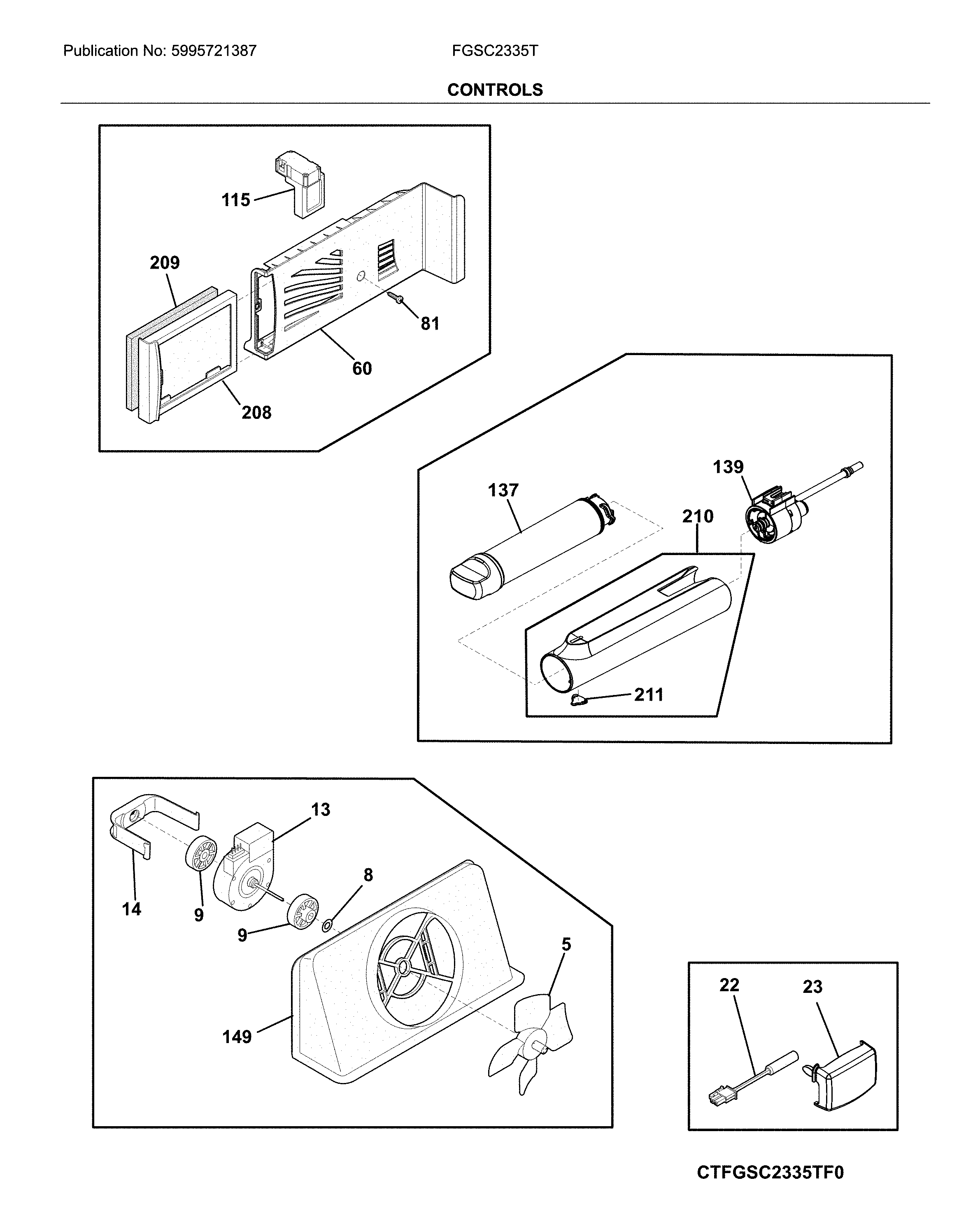 Publication No: 5995721387

FGSC2335T

CONTROLS

115

209

81

60

208

139

137

210

211

13

8

14

9

9

5

149

22

23

CTFGSC2335TF0