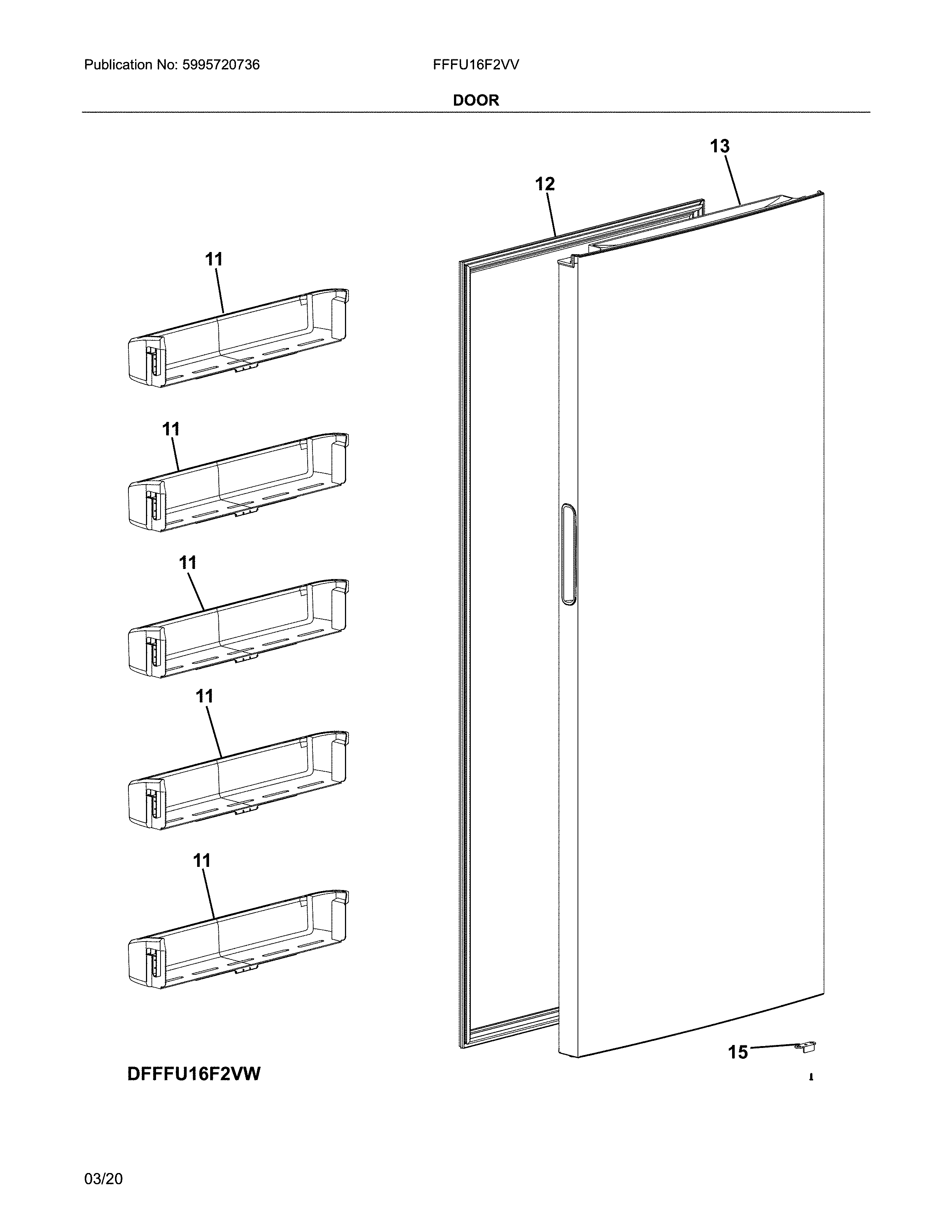 Publication No: 5995720736

FFFU16F2VV

DOOR

13

12

11

11

11

11

11

15

DFFFU16F2VW

1

03/20