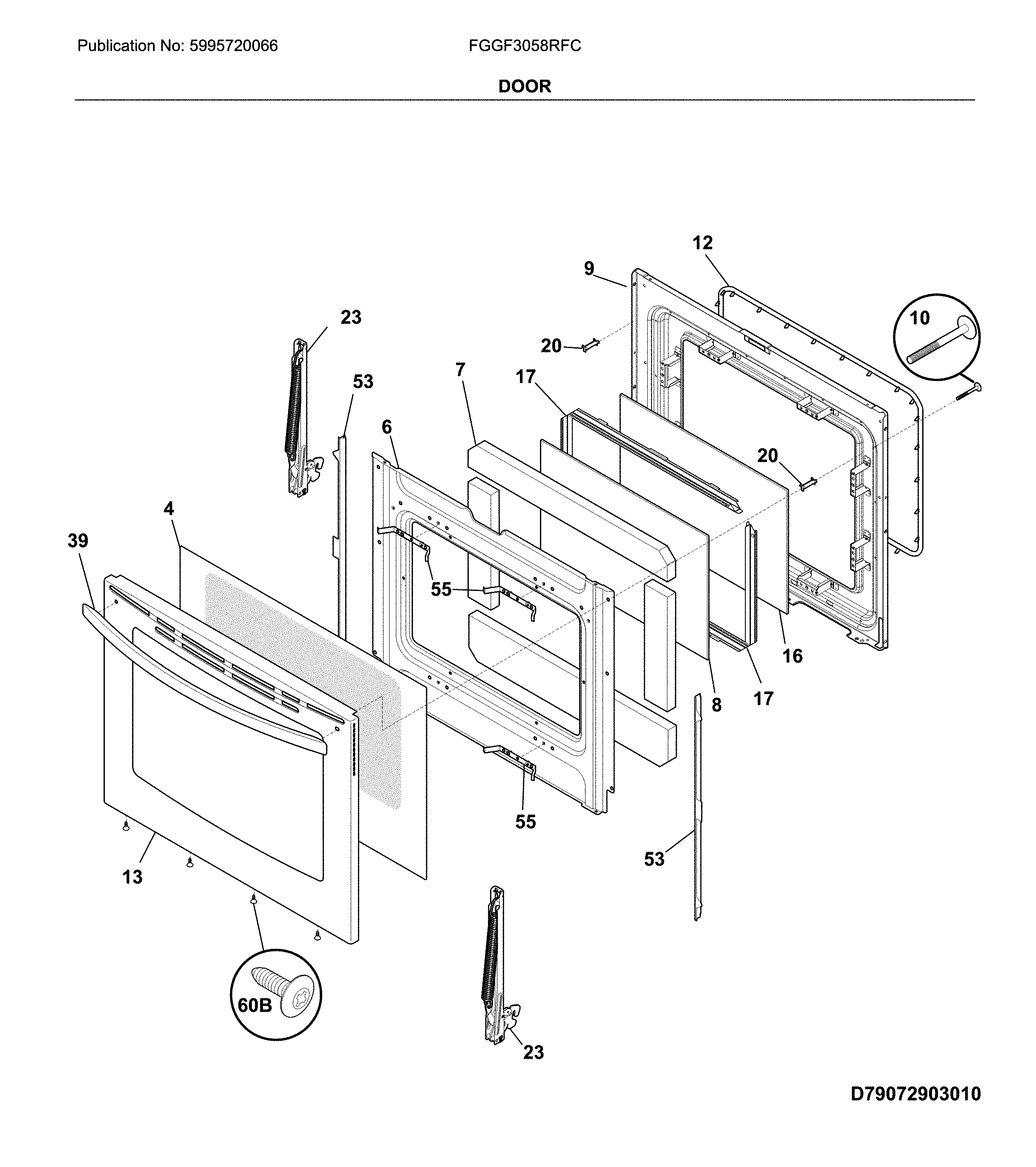 Publication No: 5995720066
FGGF3058RFC

DOOR

12
9
10
23
20
53
7
17
6
20
4
39
55
16
17
8
55
53
13
60B
23

D79072903010