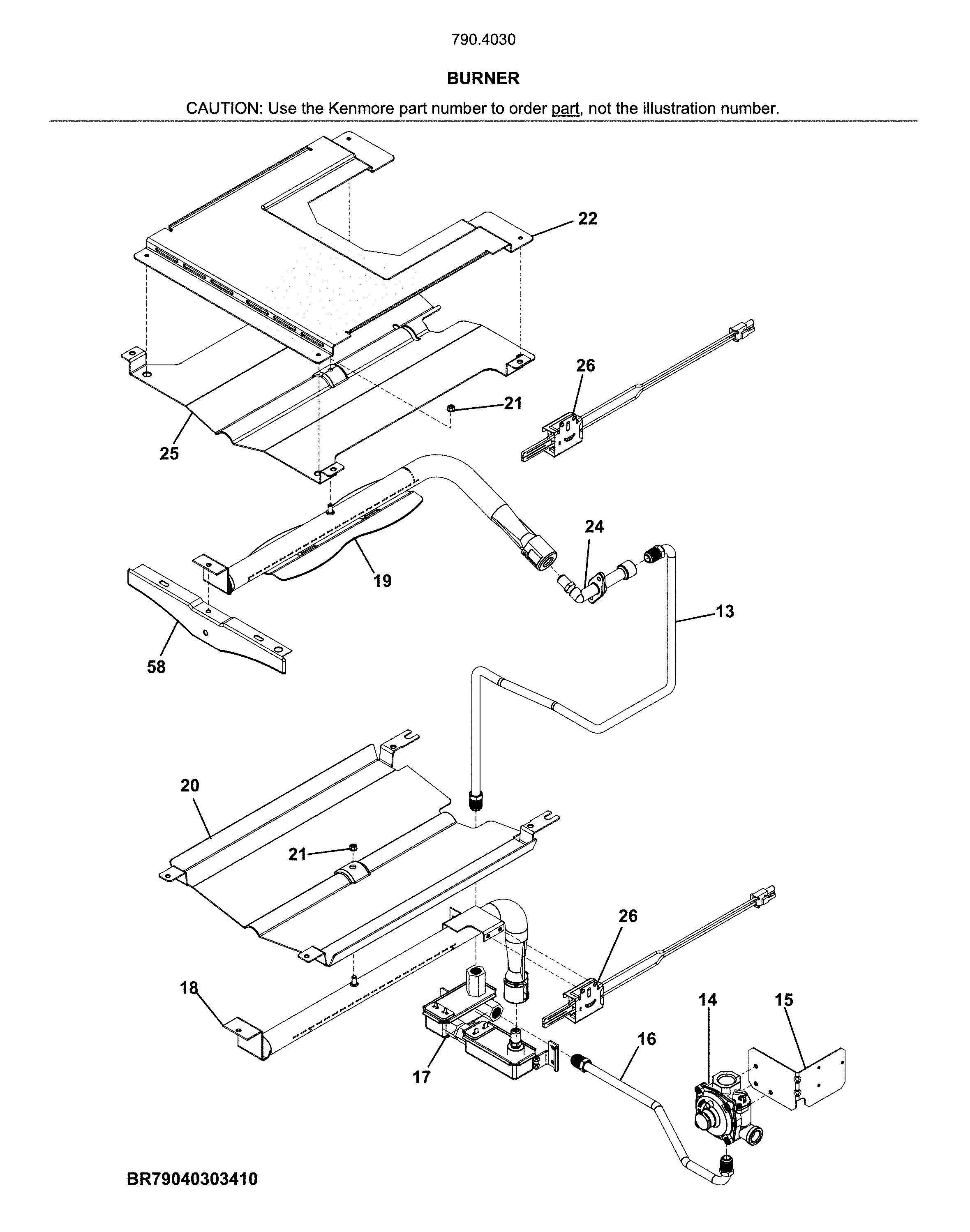 790.4030

BURNER

CAUTION: Use the Kenmore part number to order part, not the illustration number.

22

26

21

25

24

19

13

58

20

21

26

18

14

15

16

17

BR79040303410