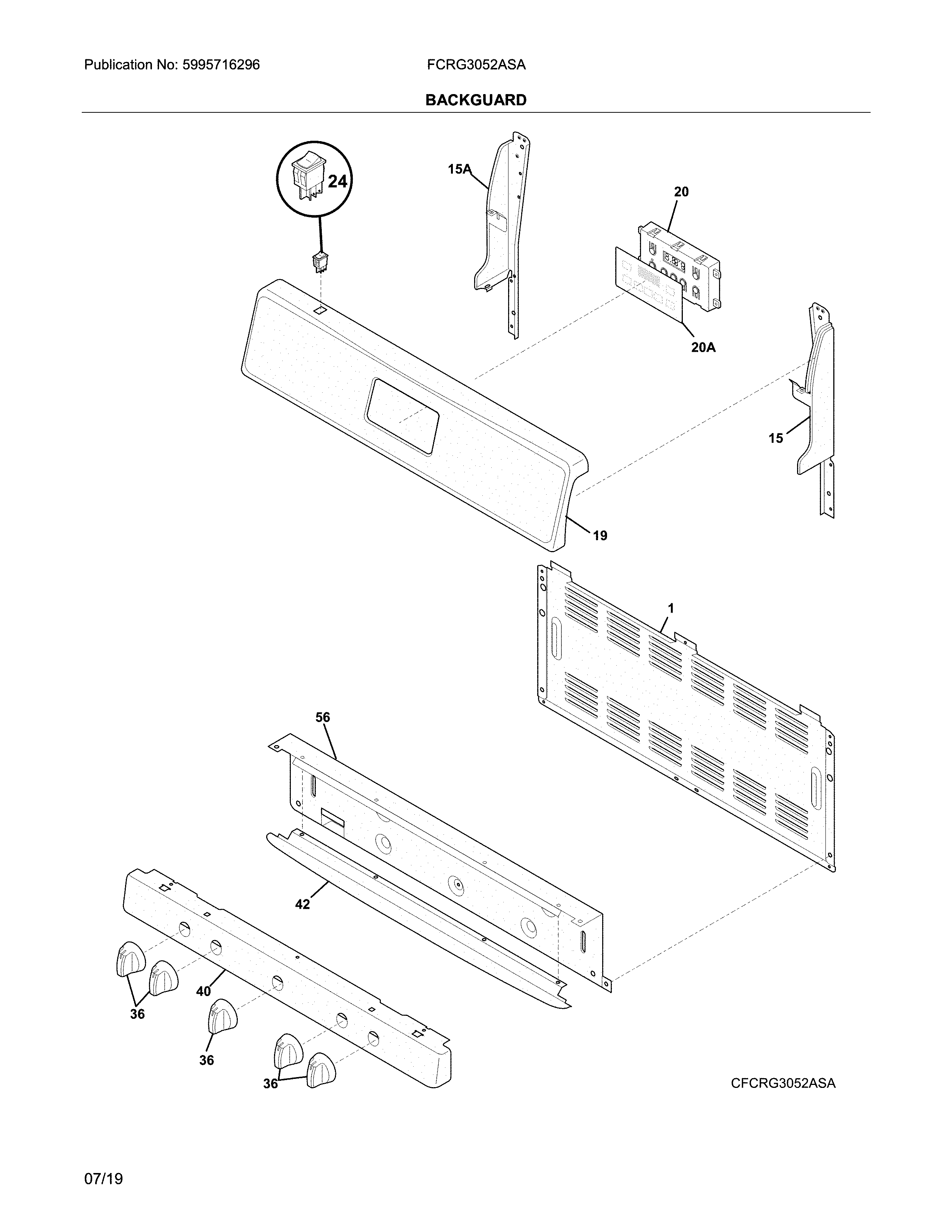 Publication No: 5995716296

FCRG3052ASA

BACKGUARD

24

15A

20

20A

15

19

1

56

42

40

36

36

36

CFCRG3052ASA

07/19