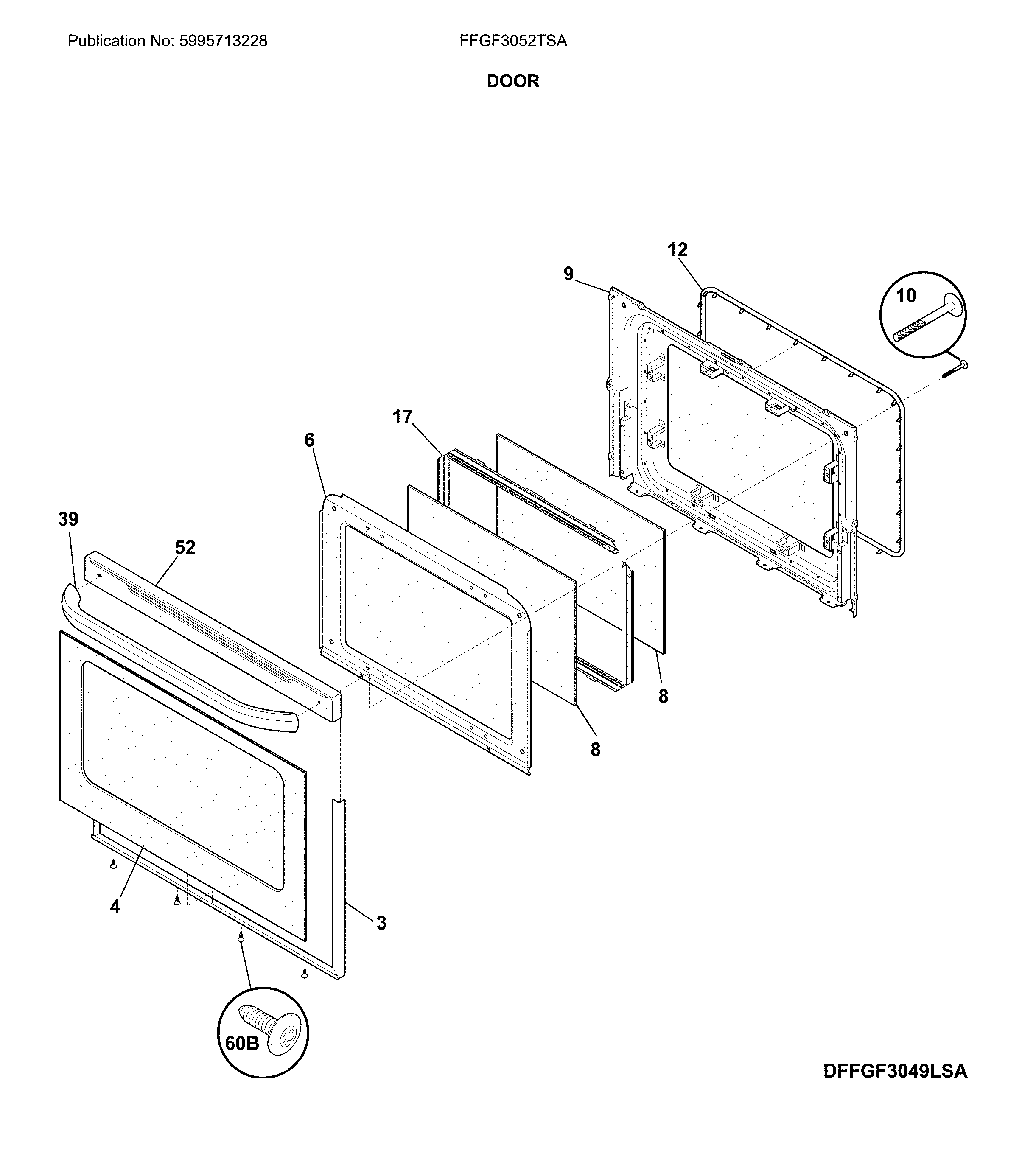 Publication No: 5995713228 FFGF3052TSA

DOOR

12
9
10
17
6
39
52
8
8
4
3
60B

DFFGF3049LSA