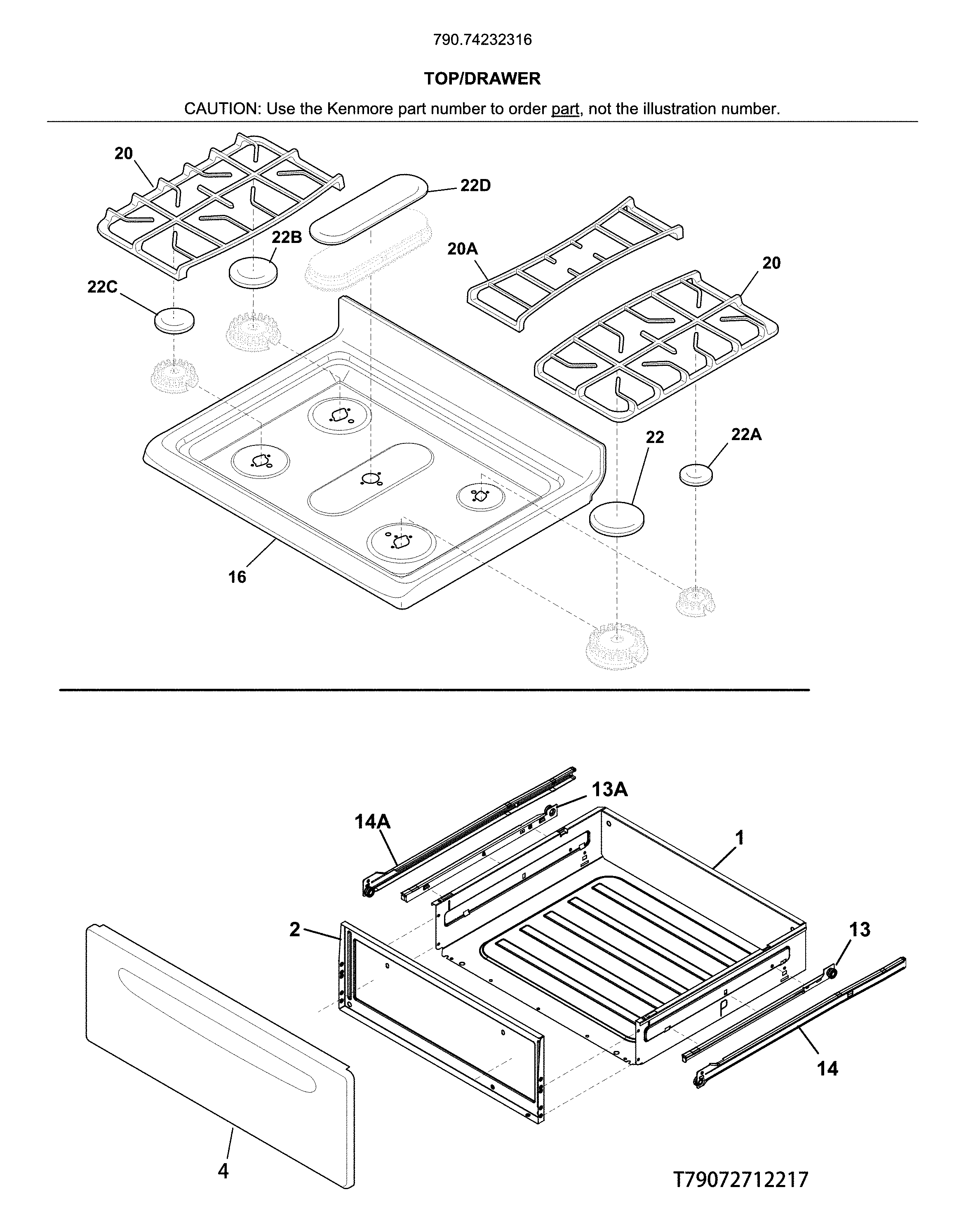 790.74232316

TOP/DRAWER

CAUTION: Use the Kenmore part number to order part, not the illustration number.

20
22D
22B
20A
20
22C
22
22A
16

13A
14A
1
2
13
14
4

T79072712217