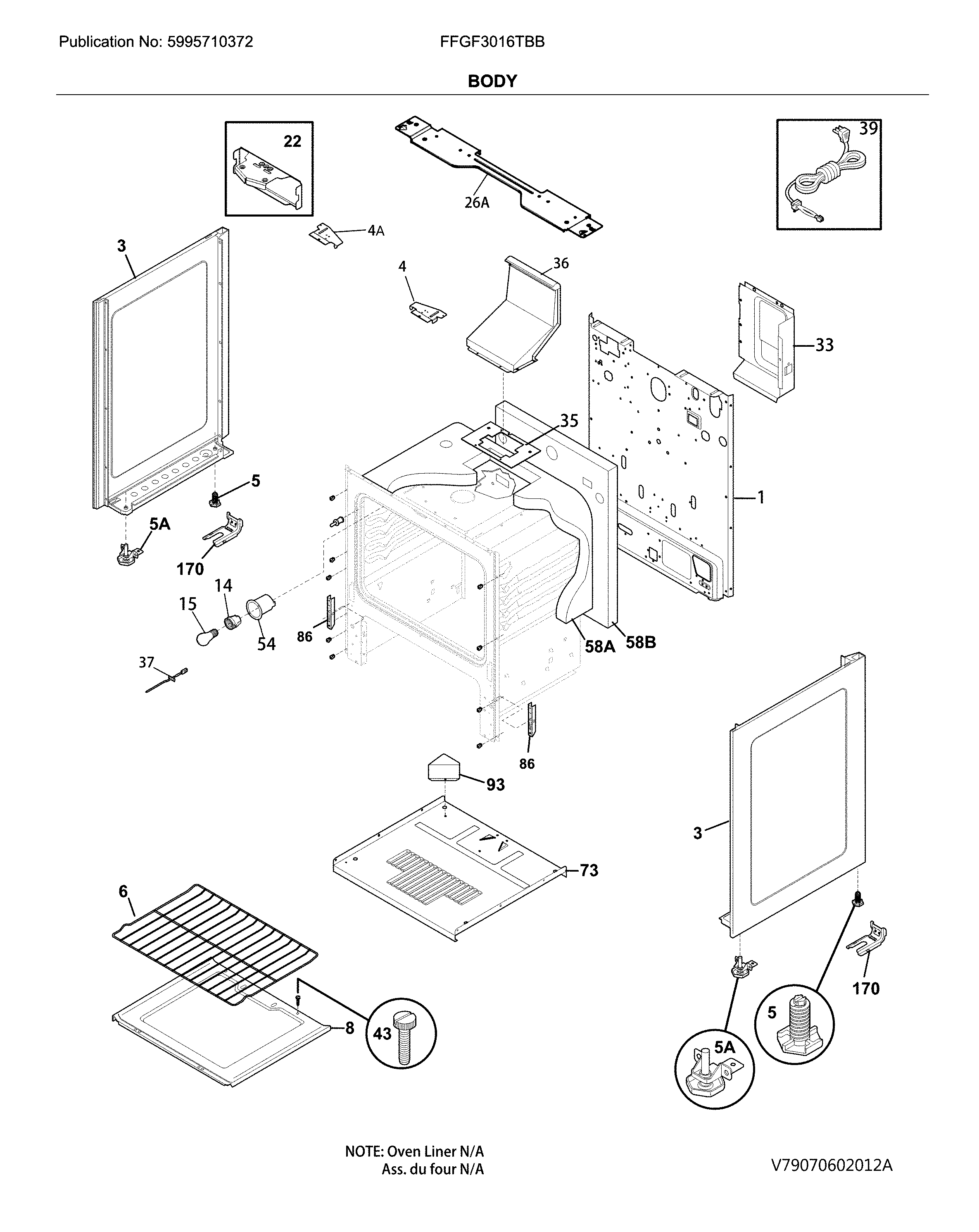 Publication No: 5995710372

FFGF3016TBB

BODY

22

26A

39

4A

3

4

36

33

35

5

1

5A

170

14

15

54

86

58A

58B

37

86

93

3

73

6

170

8

43

5

5A

NOTE: Oven Liner N/A
Ass. du four N/A

V79070602012A