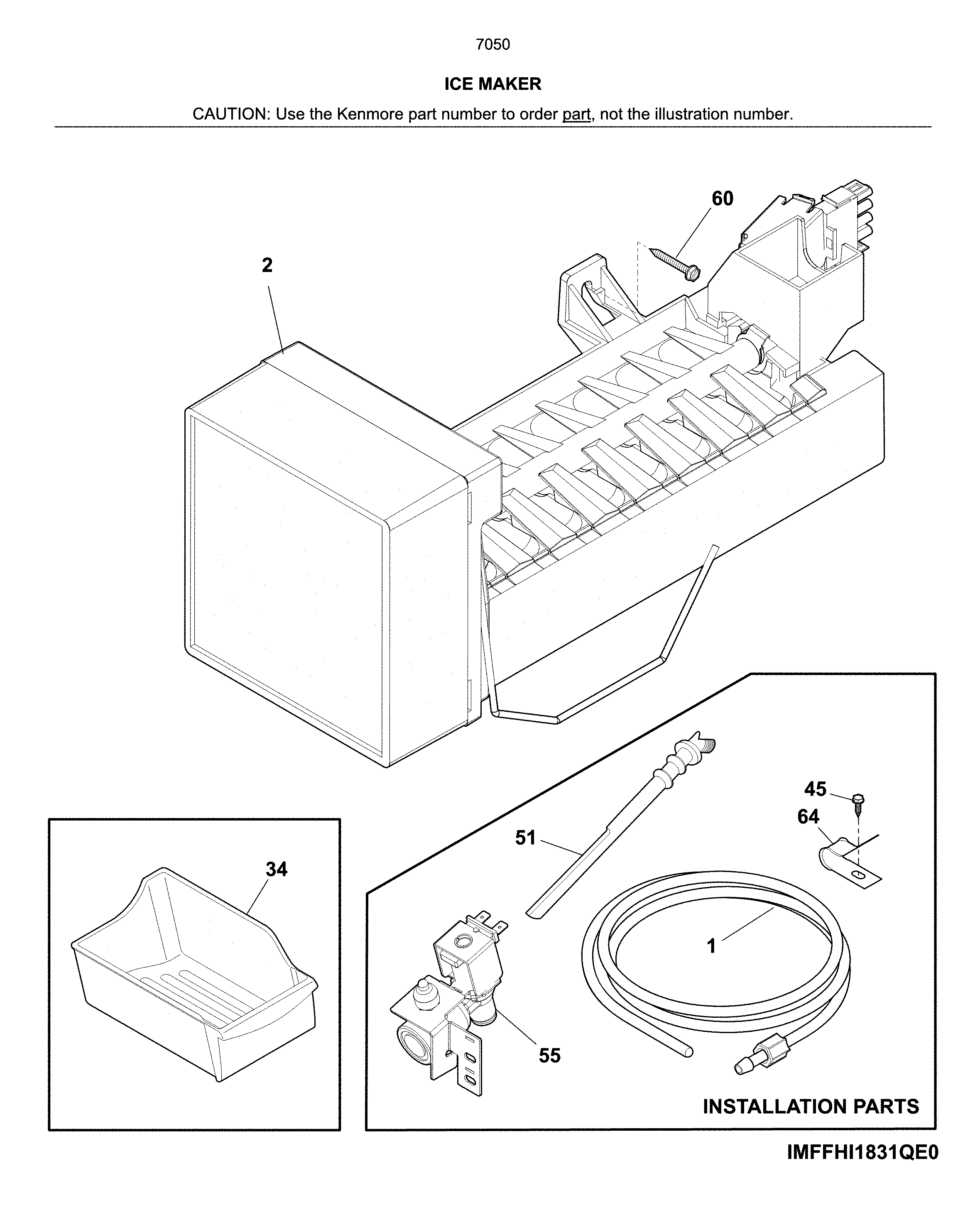 7050

ICE MAKER

CAUTION: Use the Kenmore part number to order part, not the illustration number.

60

2

45

64

51

34

1

55

INSTALLATION PARTS

IMFFHI1831QE0