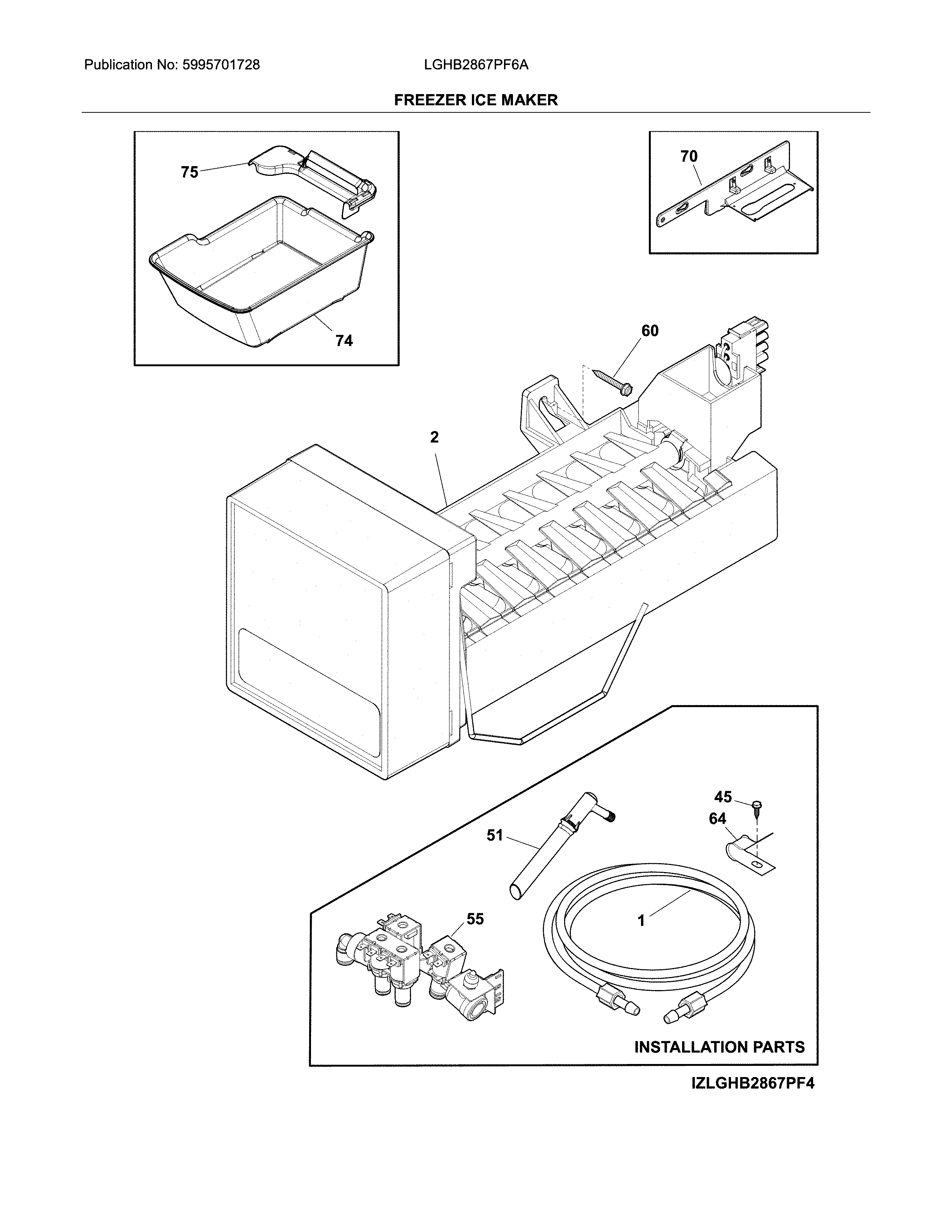 Publication No: 5995701728

LGHB2867PF6A

FREEZER ICE MAKER

75

74

70

60

2

45

64

51

55

1

INSTALLATION PARTS

IZLGHB2867PF4