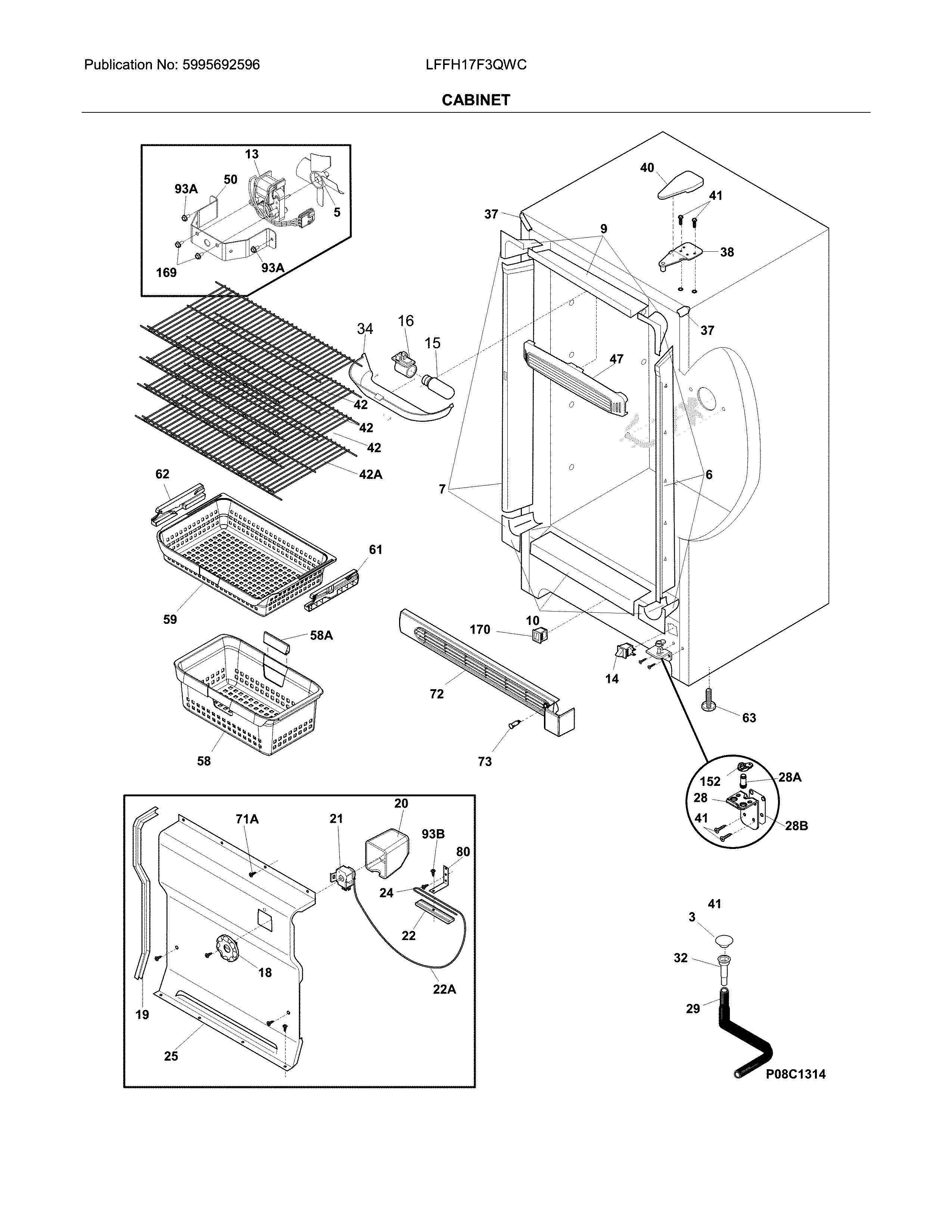 Publication No: 5995692596

LFFH17F3QWC

CABINET

13
93A
50
5
169
93A
40
41
37
9
38
37
34
16
15
47
42
42
42
42A
62
7
6
61
59
10
170
58A
14
72
63
58
73
152
28A
28
41
28B
71A
21
20
93B
80
24
22
18
22A
19
25
41
3
32
29
P08C1314