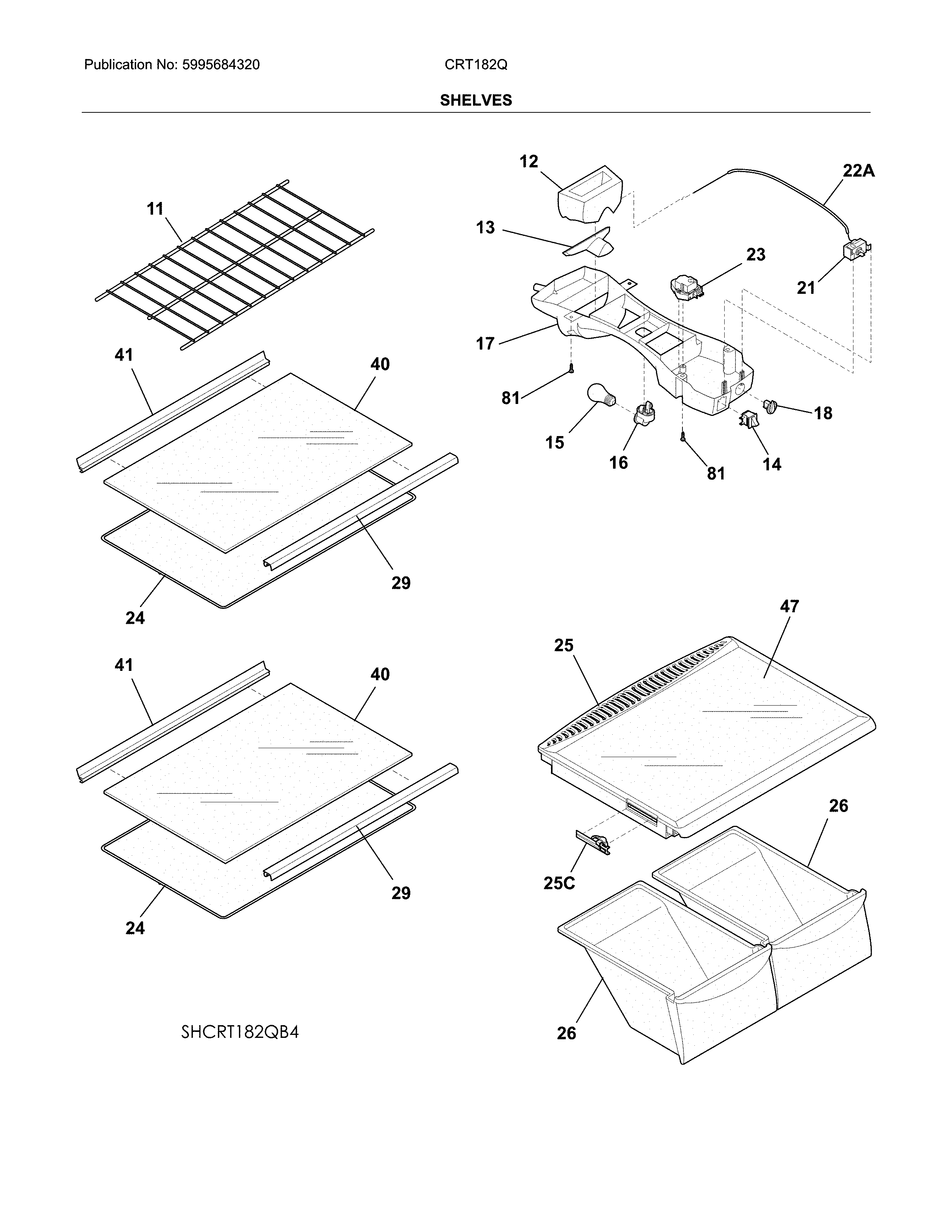 Publication No: 5995684320

CRT182Q

SHELVES

11

41

40

29

24

41

40

29

24

SHCRT182QB4

12

22A

13

23

21

17

81

15

16

81

14

18

47

25

26

25C

26