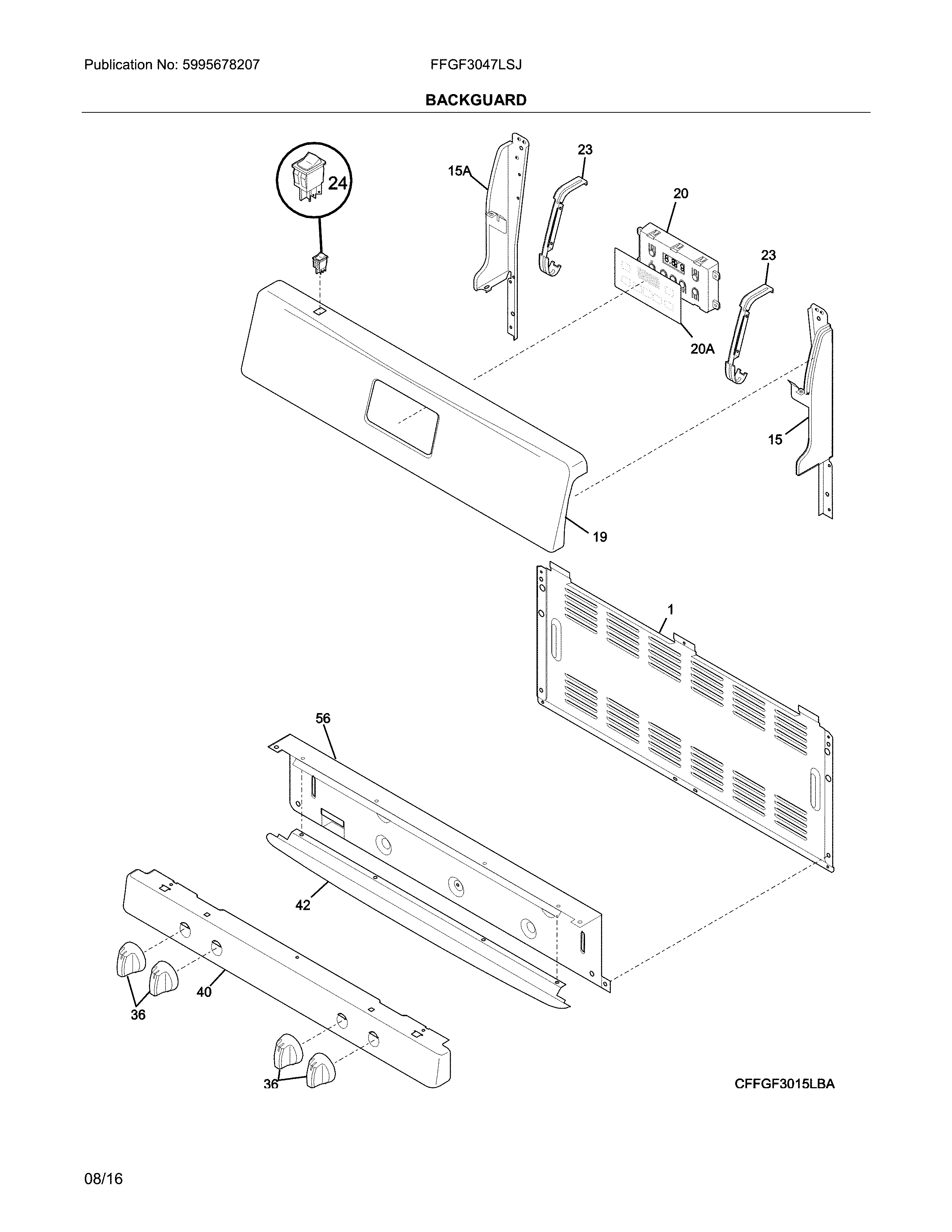 Publication No: 5995678207

FFGF3047LSJ

BACKGUARD

24

15A

23

20

23

20A

15

19

1

56

42

40

36

36

CFFGF3015LBA

08/16