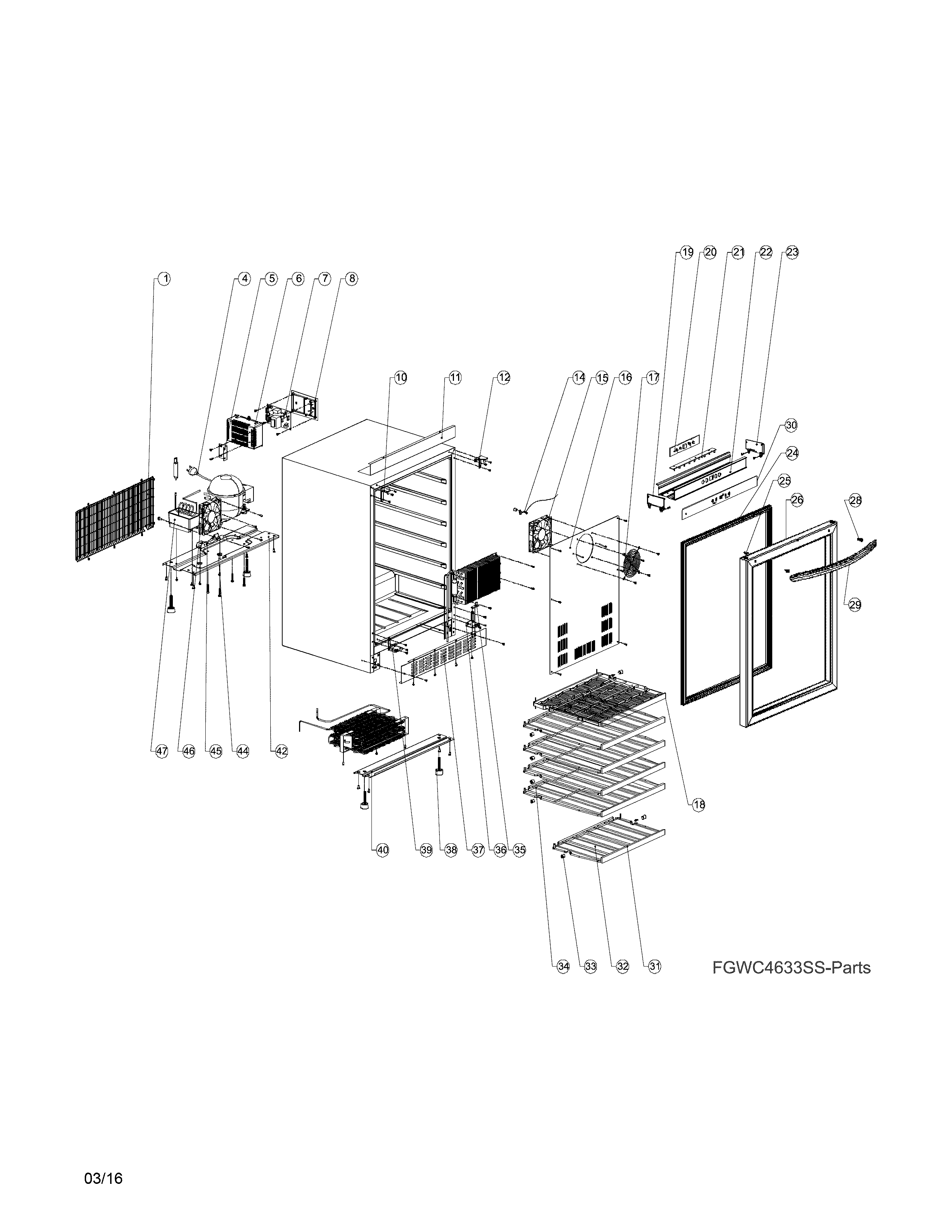 19 20 21 22 23

1 4 5 6 7 8

10 11 12 14 15 16 17

30

24

25

26

28

29

47 46 45 44 42

18

40 39 38 37 36 35

34 33 32 31

FGWC4633SS-Parts

03/16