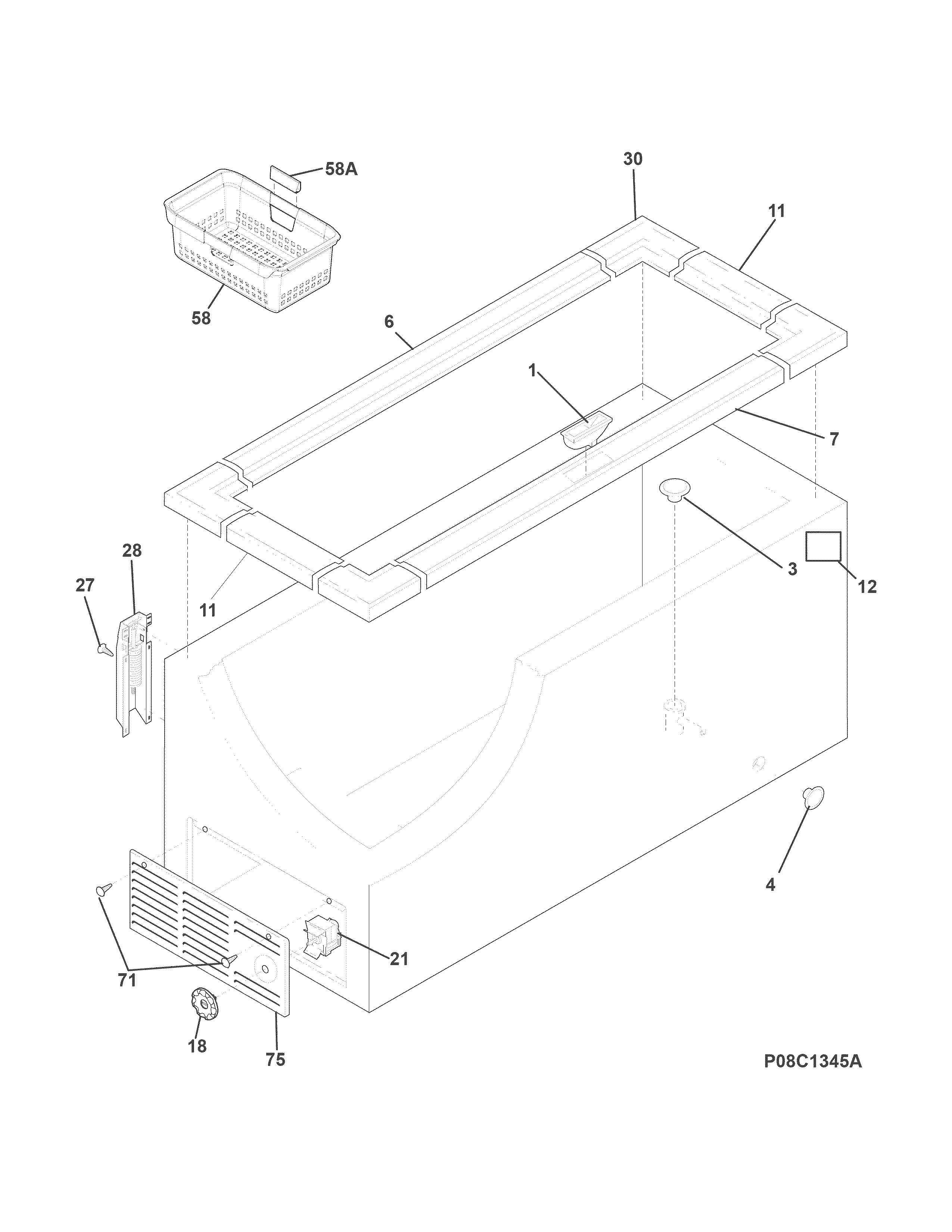 58A
30
11
58
6
1
7
3
12
28
27
11
4
21
71
18
75
P08C1345A