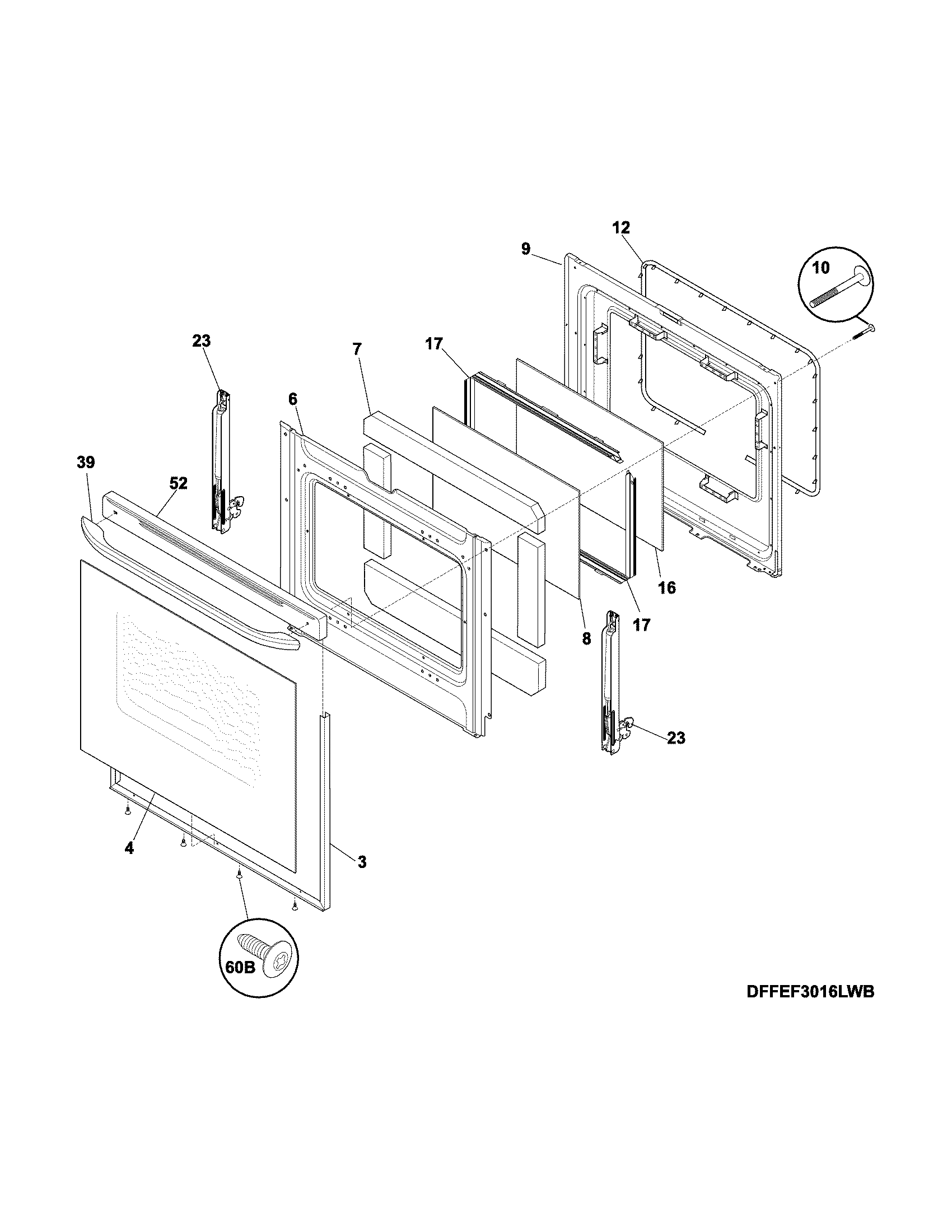 12
9
10
23
7
17
6
39
52
16
17
8
23
4
3
60B
DFFEF3016LWB