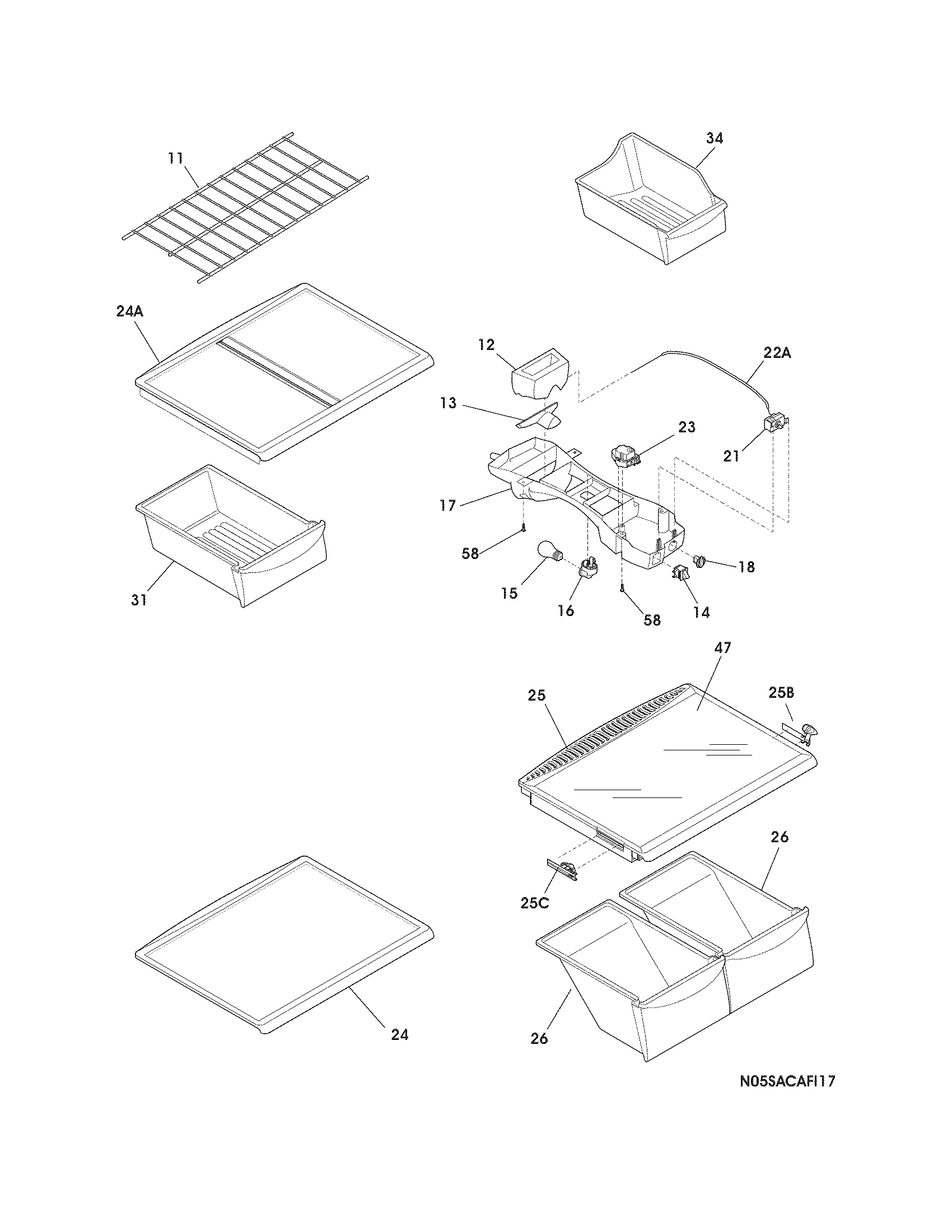 11

34

24A

12

22A

13

23

21

17

58

18

15

16

58

14

31

47

25

25B

26

25C

24

26

N05SACAFI17