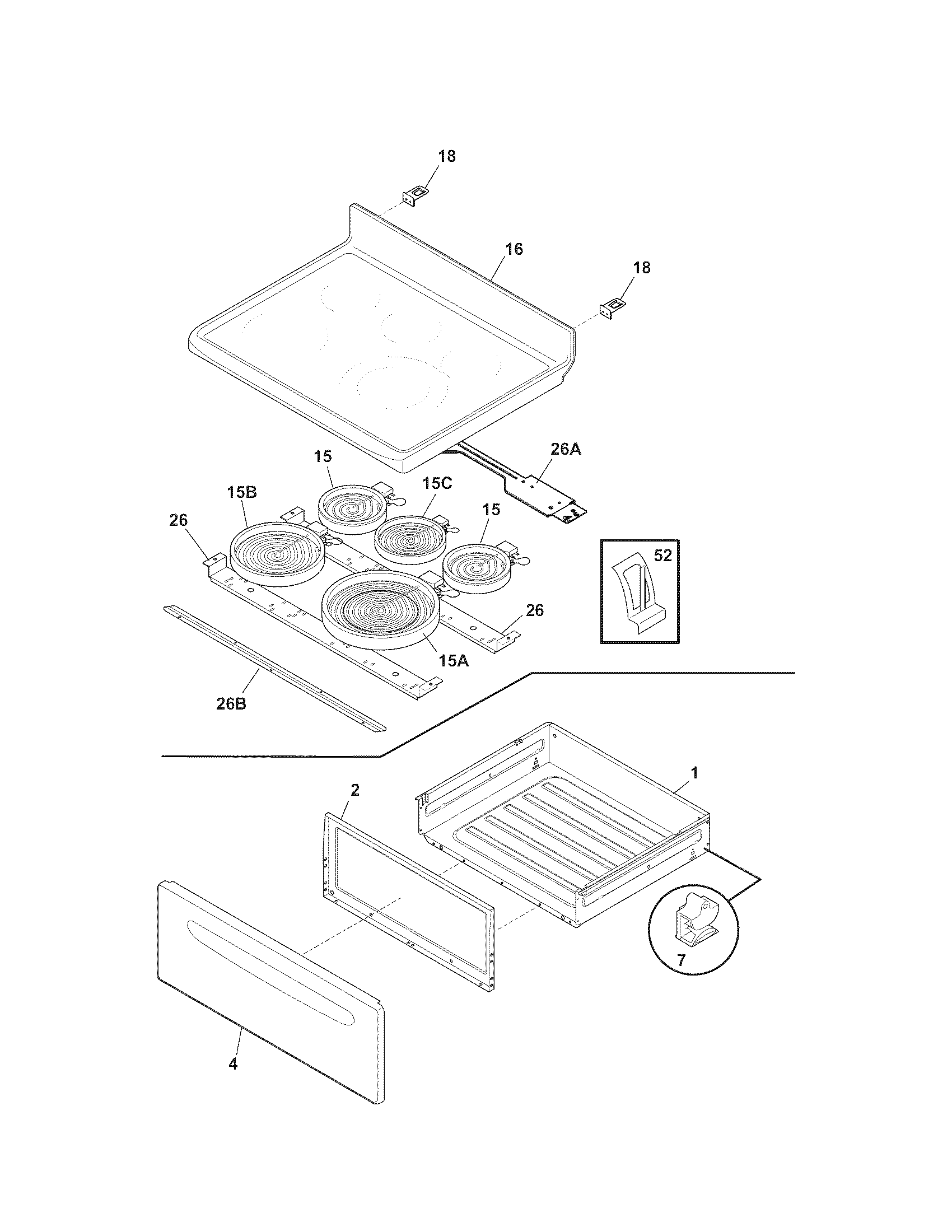 18

16

18

26A

15

15C

15B

15

26

52

26

15A

26B

1

2

7

4