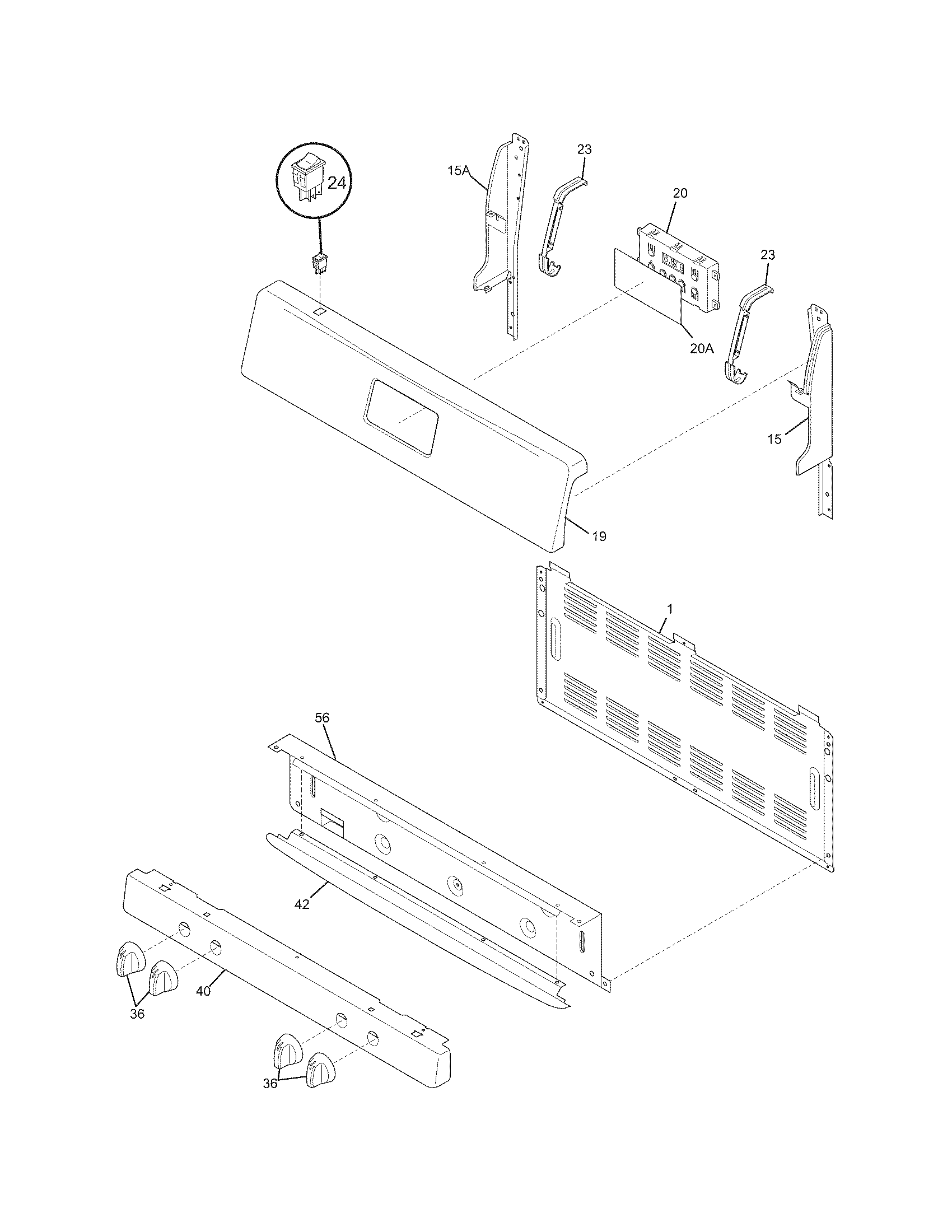 24
15A
23
20
23
20A
15
19
1
56
42
40
36
36