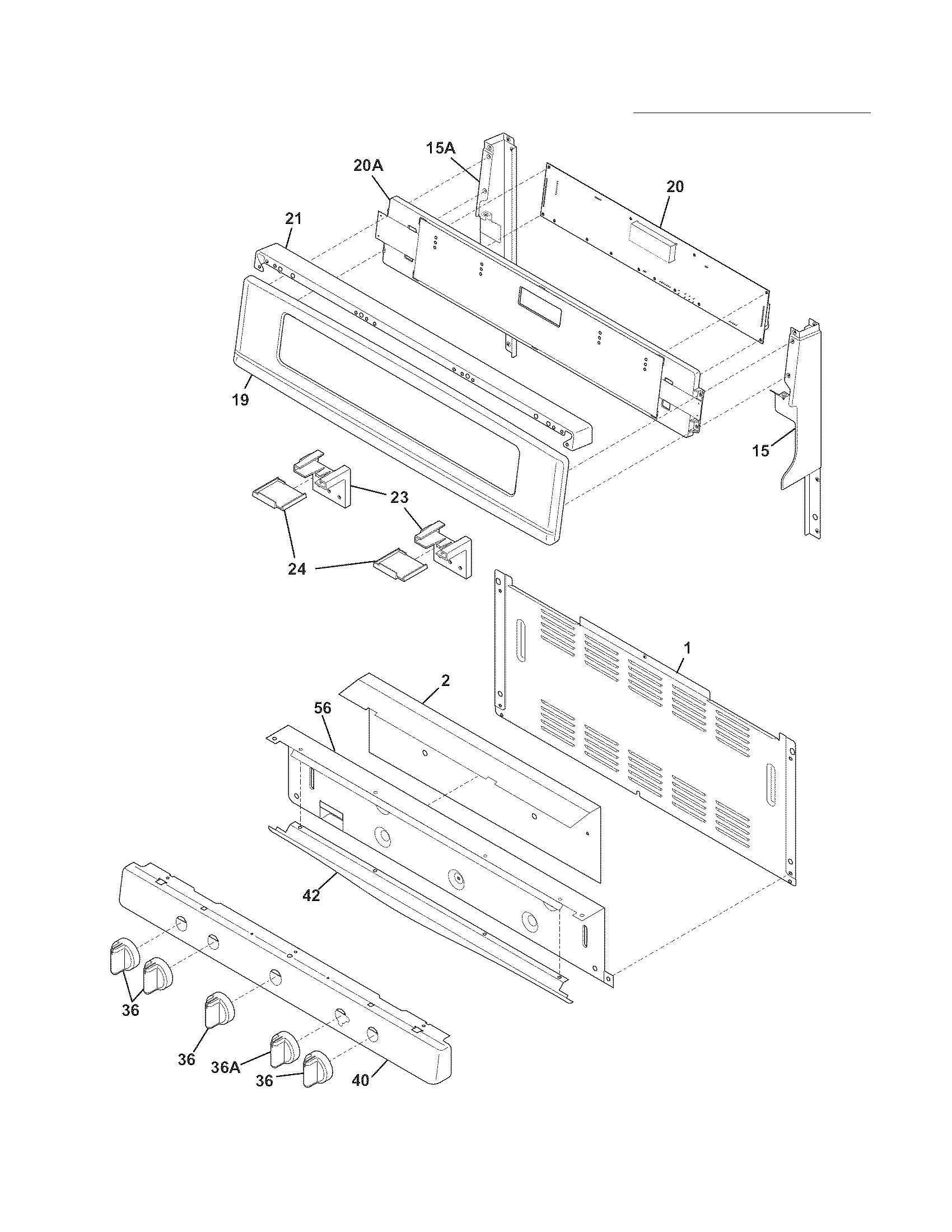 15A
20A
20
21
19
15
23
24
1
2
56
42
36
36
36A
36
40