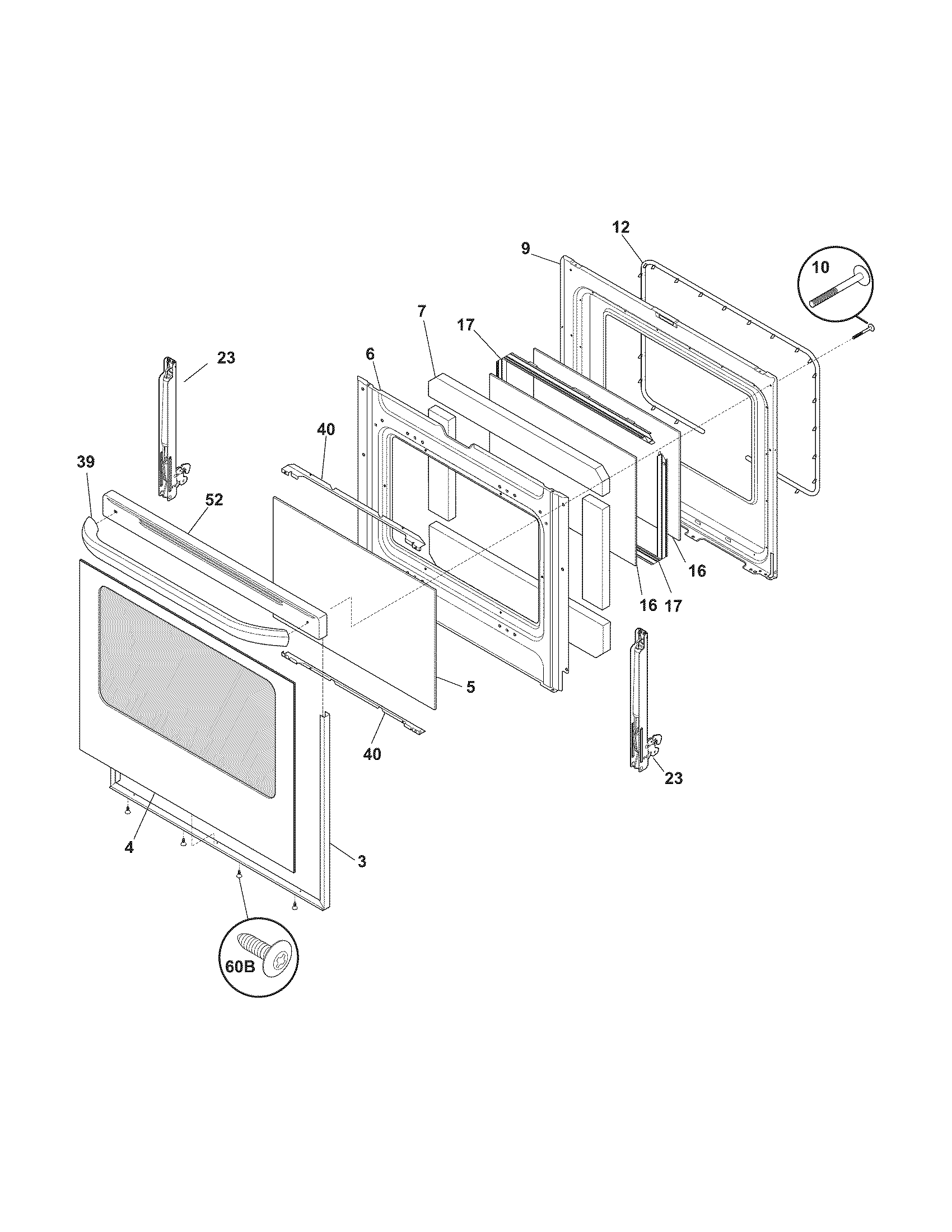 12
9
10
7
17
23
6
40
39
52
16
16
17
5
40
23
4
3
60B