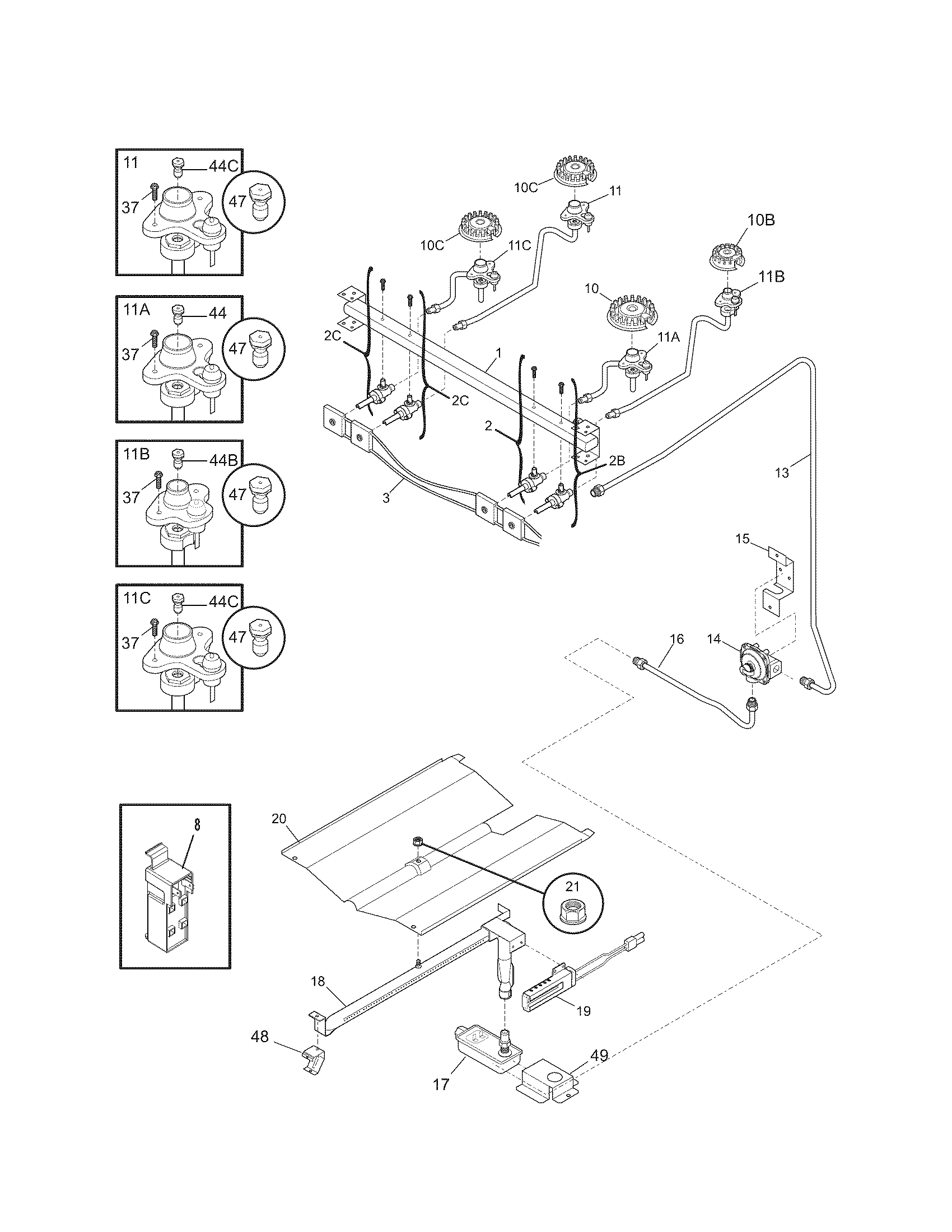 11
44C
37
47

11A
44
37
47

11B
44B
37
47

11C
44C
37
47

10C
11
10C
11C
10B
11B
10
11A
2C
1
2C
2
2B
3
13
15
16
14

8

20
21
18
19
48
17
49