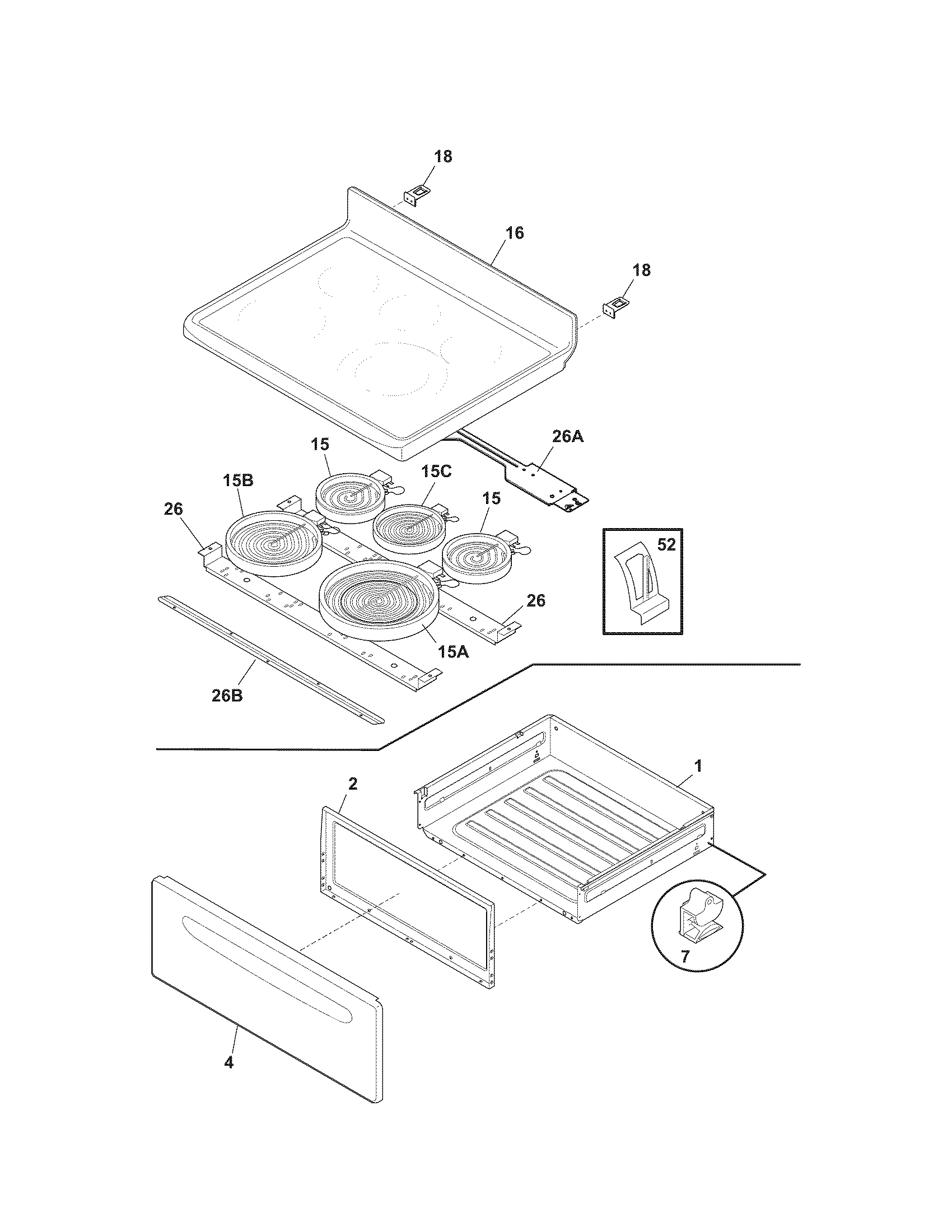 18

16

18

26A

15

15B

15C

26

15

52

26

15A

26B

1

2

7

4