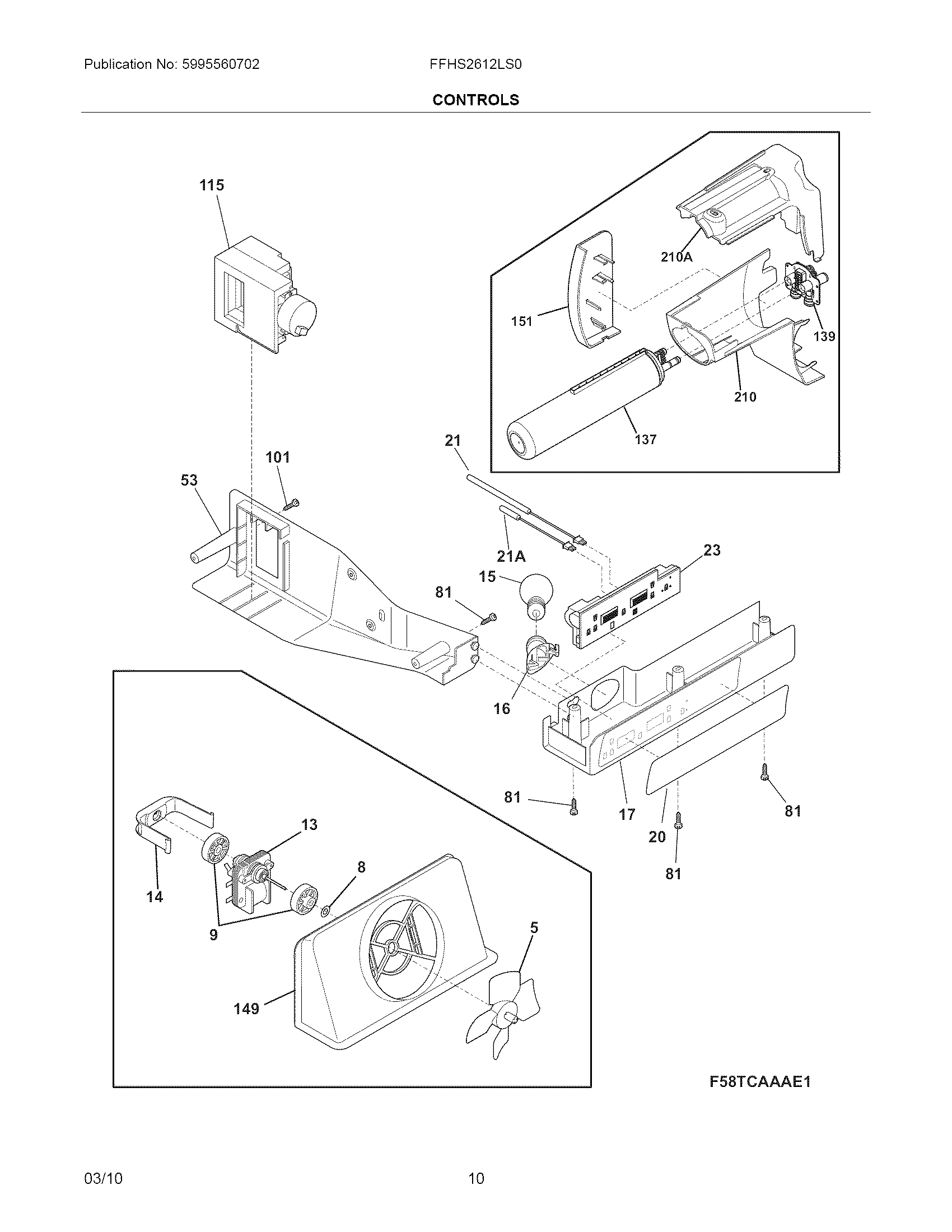 Publication No: 5995560702

FFHS2612LS0

CONTROLS

115

210A

151

139

210

137

21

101

53

21A

23

15

81

16

81

17

20

81

81

13

8

14

9

5

149

F58TCAAAE1

03/10

10