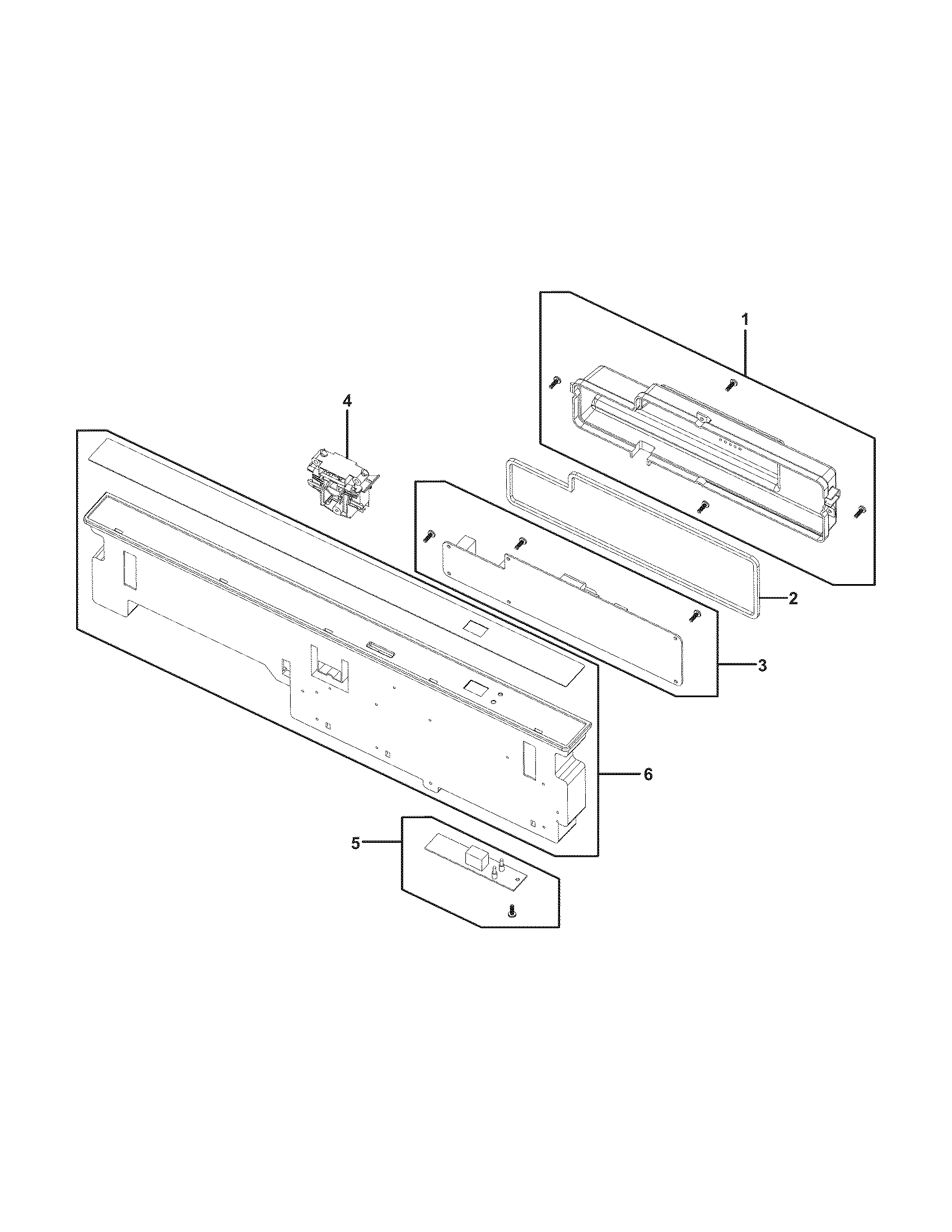 1

4

2

3

6

5