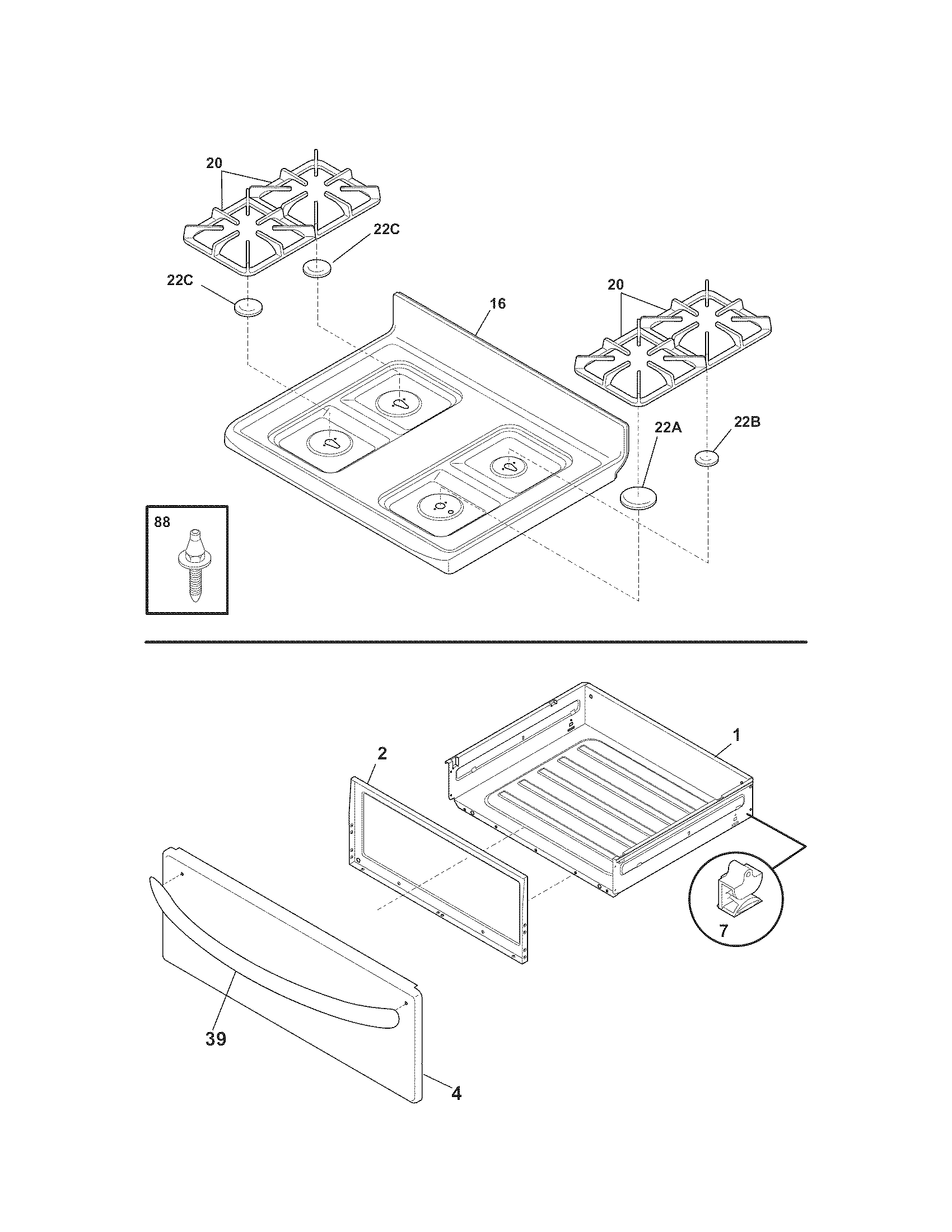 20

22C

22C

16

20

22A

22B

88

1

2

7

39

4