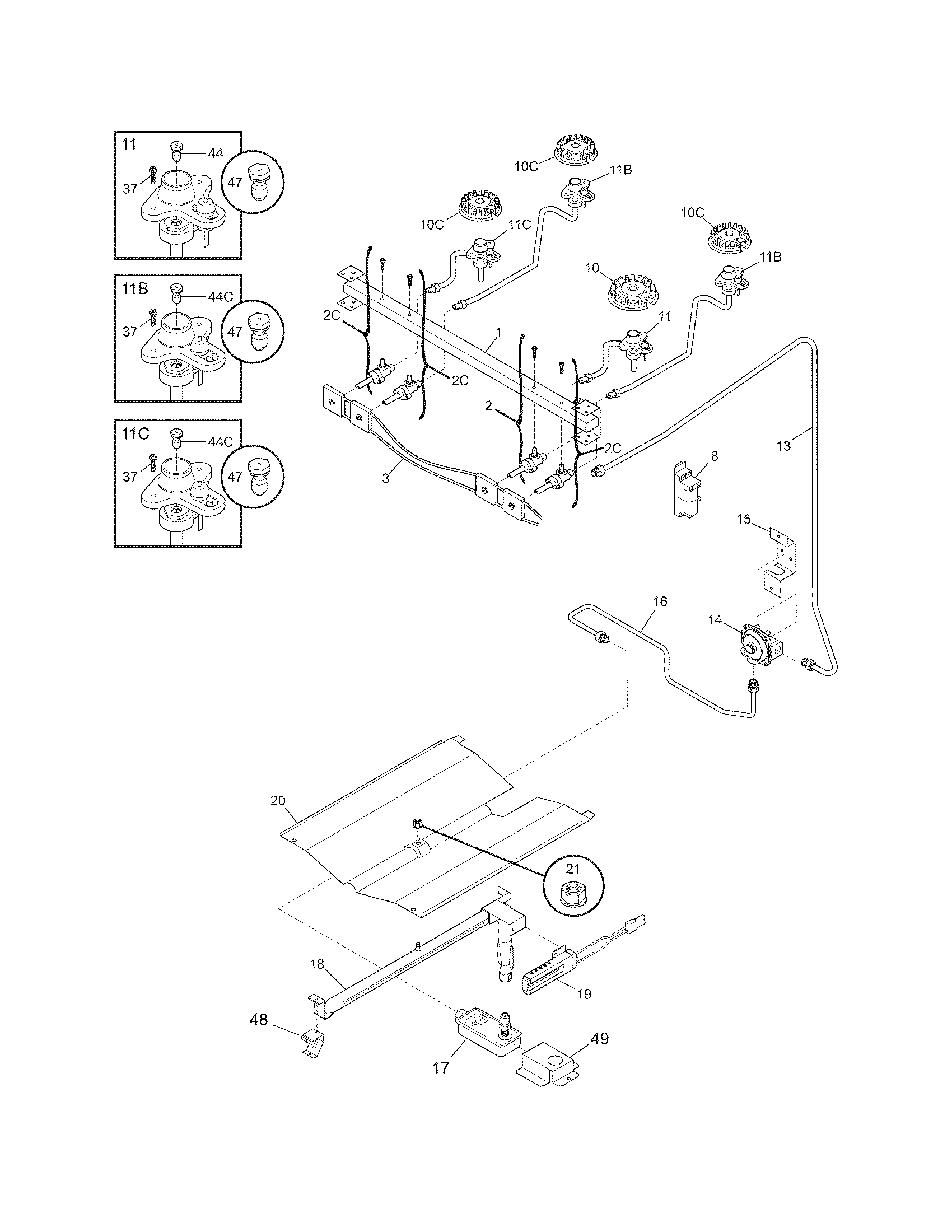 11
44
37
47

11B
44C
37
47

11C
44C
37
47

10C
11B
10C
11C
10C
11B
10
11
2C
1
2C
2
2C
3
13
8
15
16
14
20
21
18
19
48
17
49