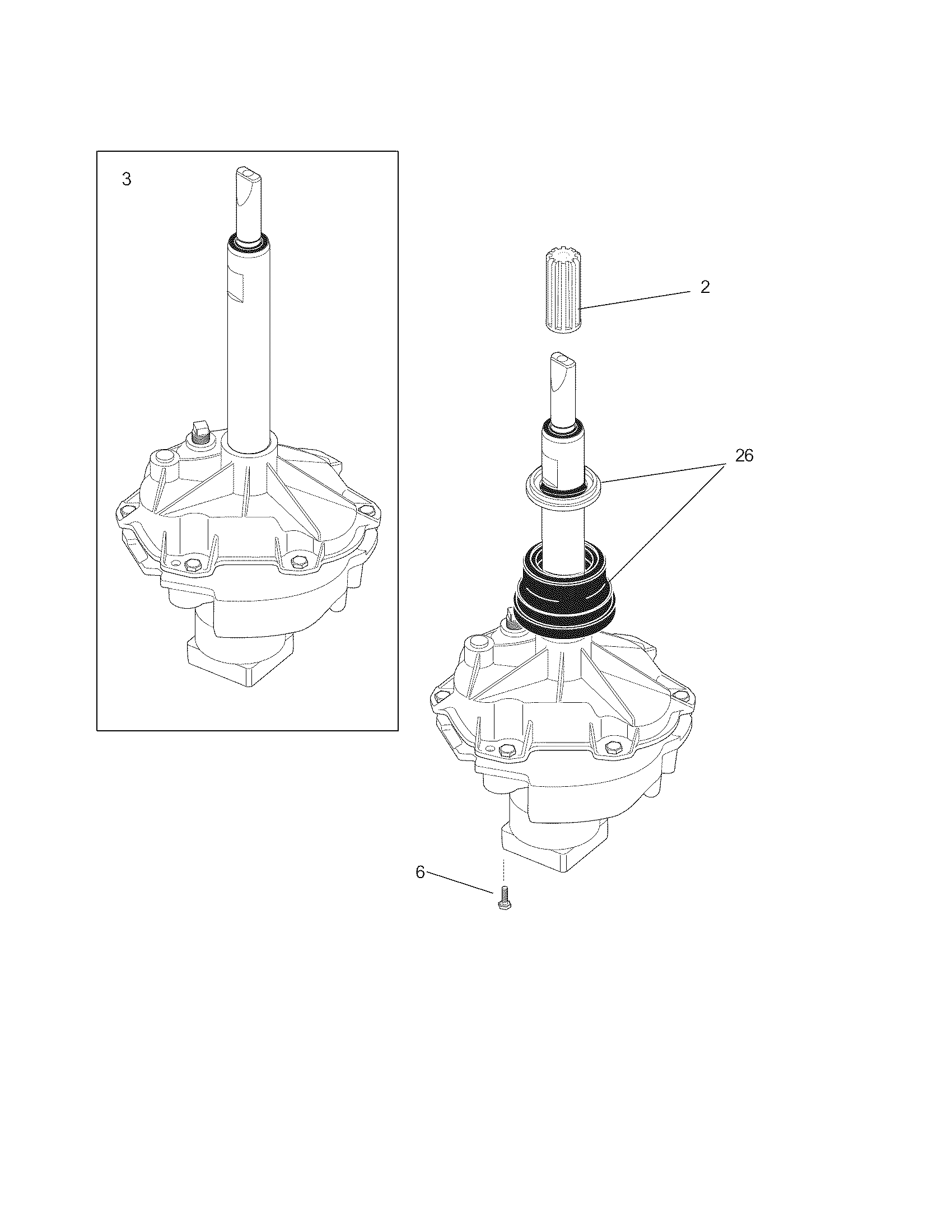 3

2

26

6