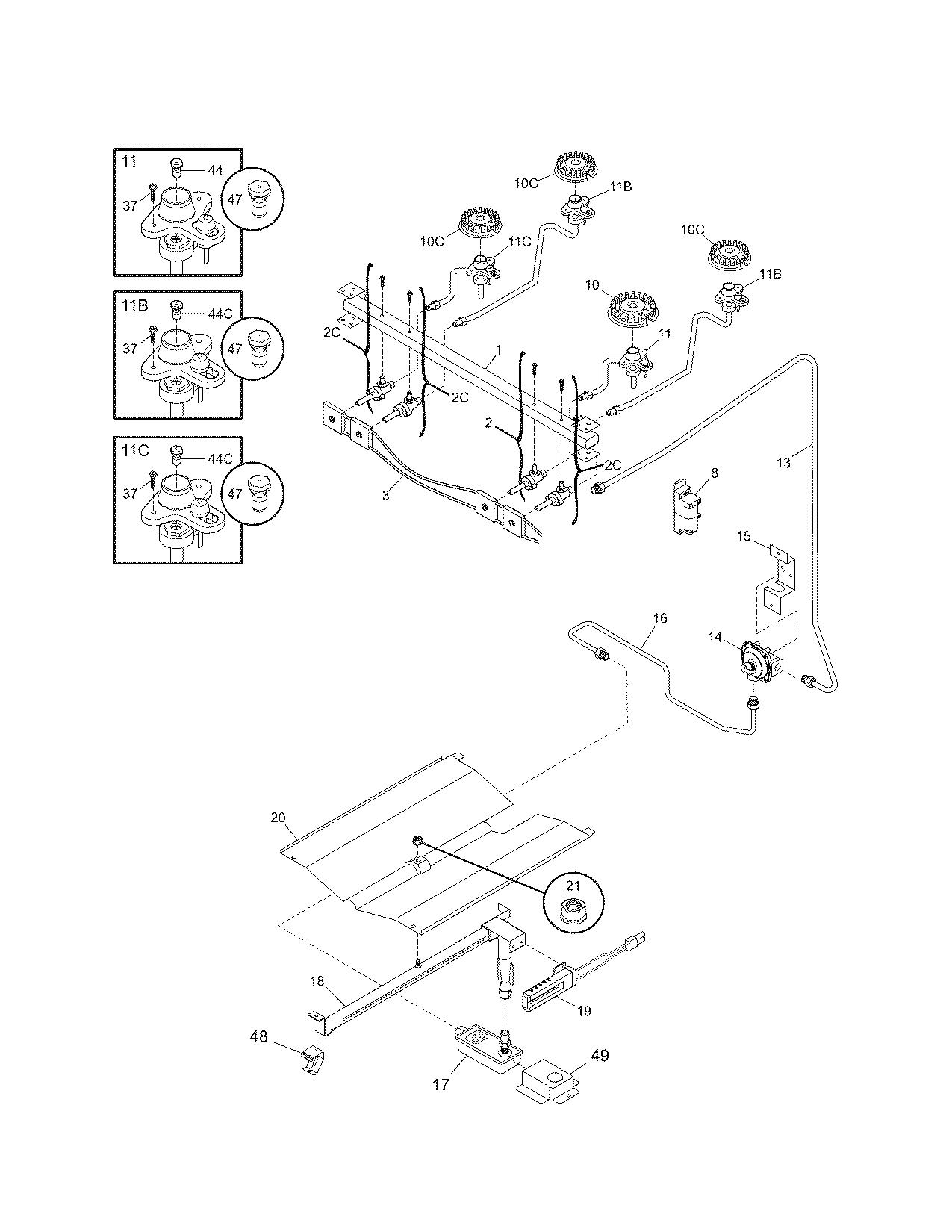 11
44
37
47

11B
44C
37
47

11C
44C
37
47

10C
11B
10C
11C
10C
11B
10
11
2C
1
2C
2
2C
3
13
8
15
16
14
20
21
18
19
48
17
49