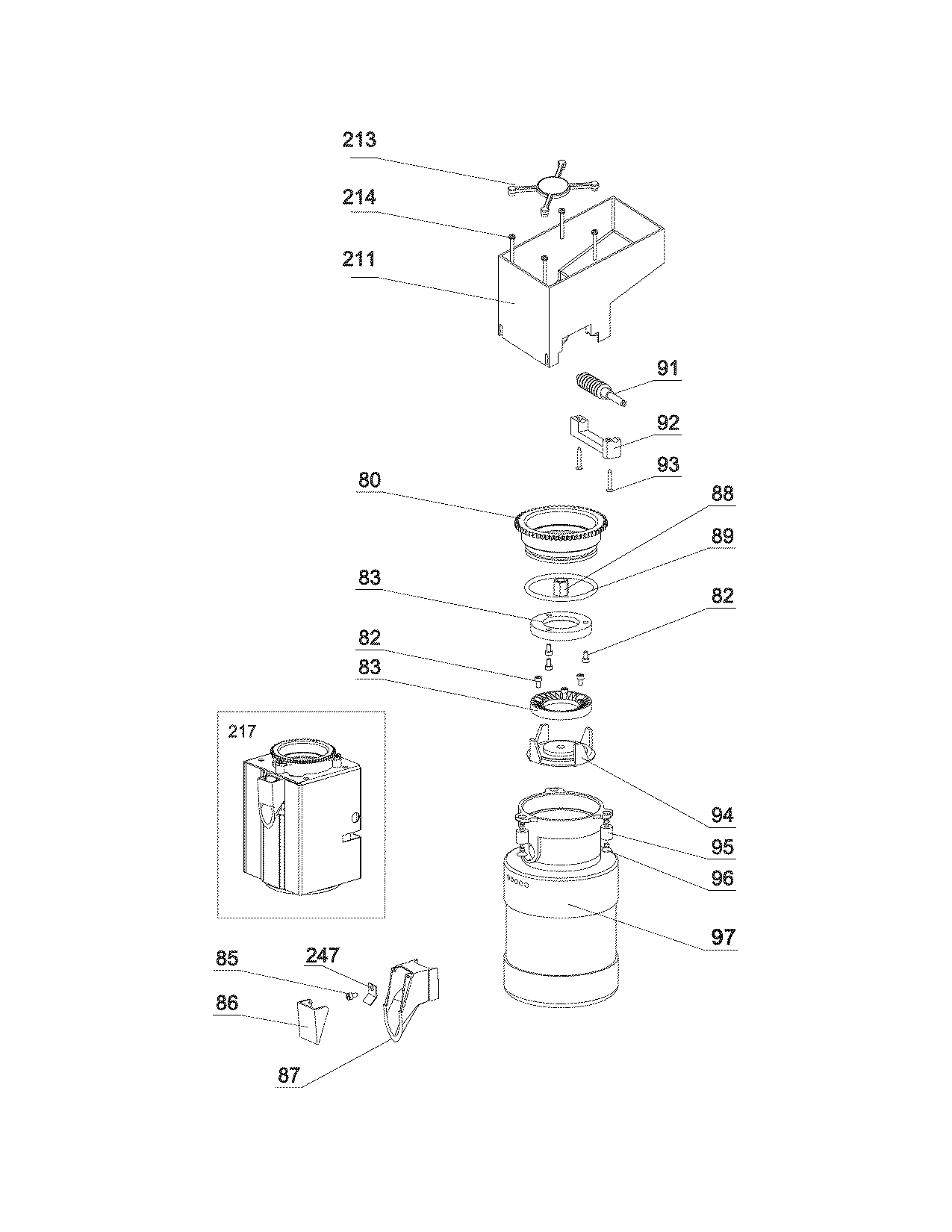 213
214
211
91
92
93
80
88
89
83
82
82
83
217
94
95
96
97
85
247
86
87